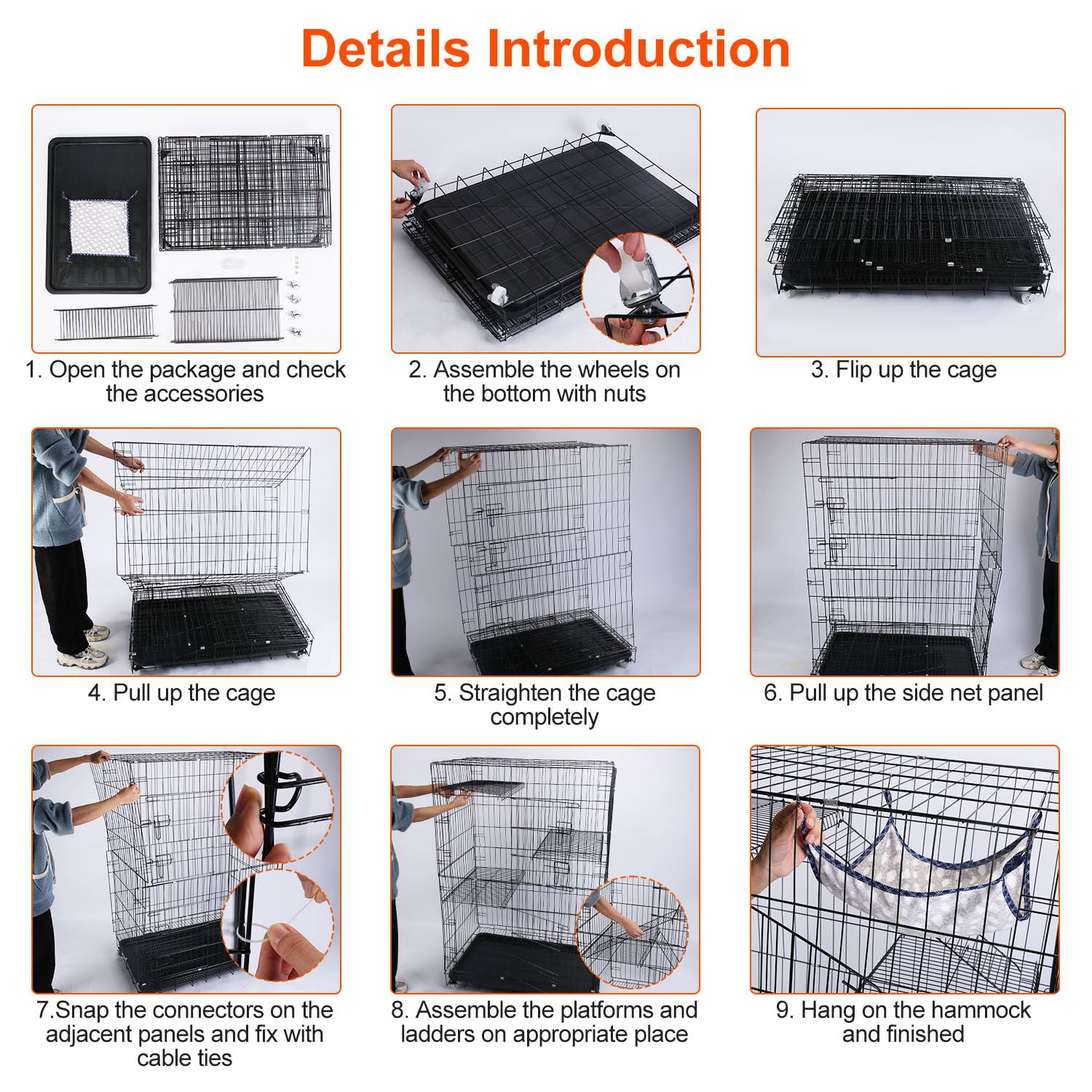 Details Introduction

1. Open the package and check the accessories

2. Assemble the wheels on the bottom with nuts

3. Flip up the cage

4. Pull up the cage

5. Straighten the cage completely

6. Pull up the side net panel

7.Snap the connectors on the adjacent panels and fix with cable ties

8. Assemble the platforms and ladders on appropriate place

9. Hang on the hammock and finished