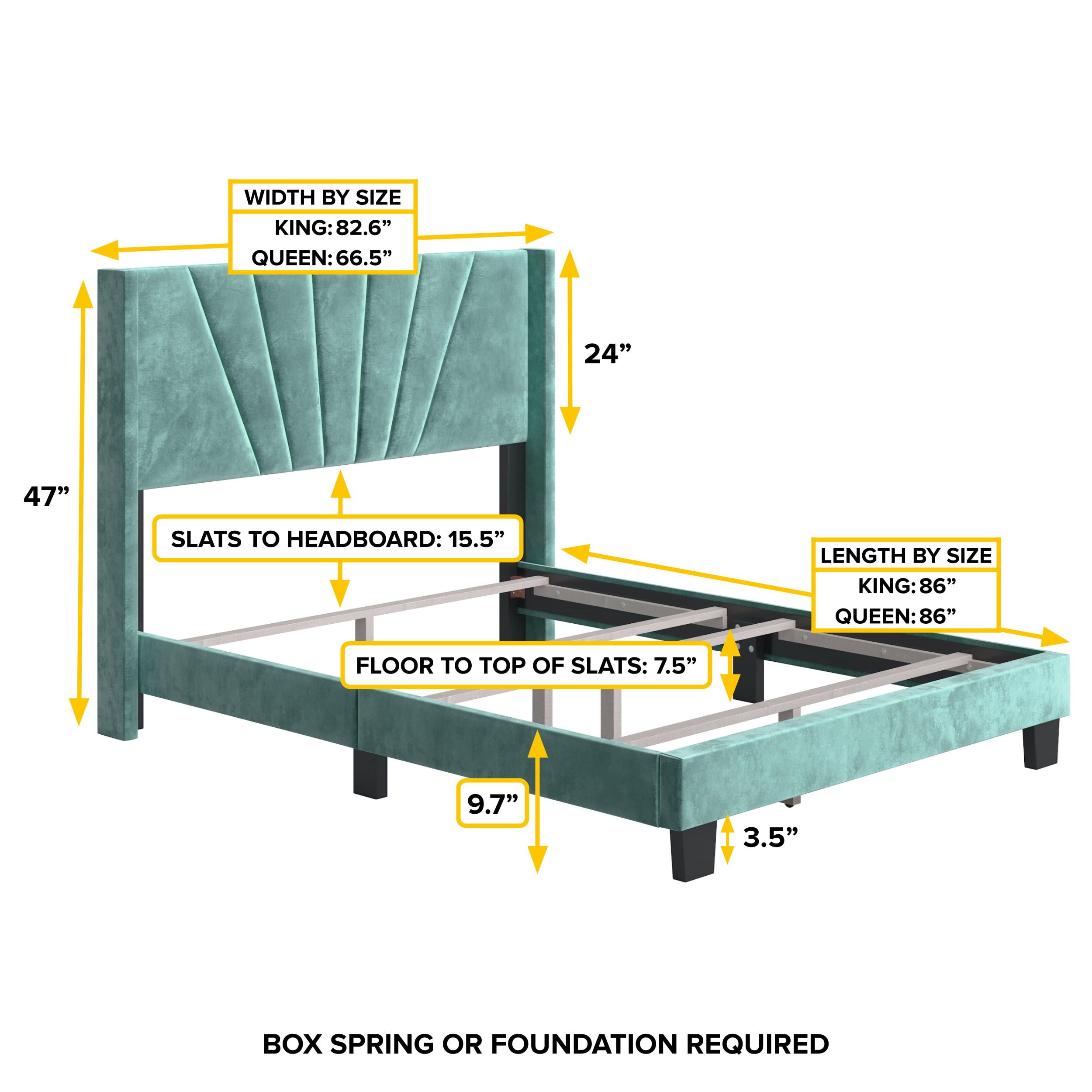 WIDTH BY SIZE
KING: 82.6”
QUEEN: 66.5”

24”

47”

SLATS TO HEADBOARD: 15.5”

LENGTH BY SIZE
KING: 86”
QUEEN: 86”

FLOOR TO TOP OF SLATS: 7.5”

9.7”

3.5”

BOX SPRING OR FOUNDATION REQUIRED