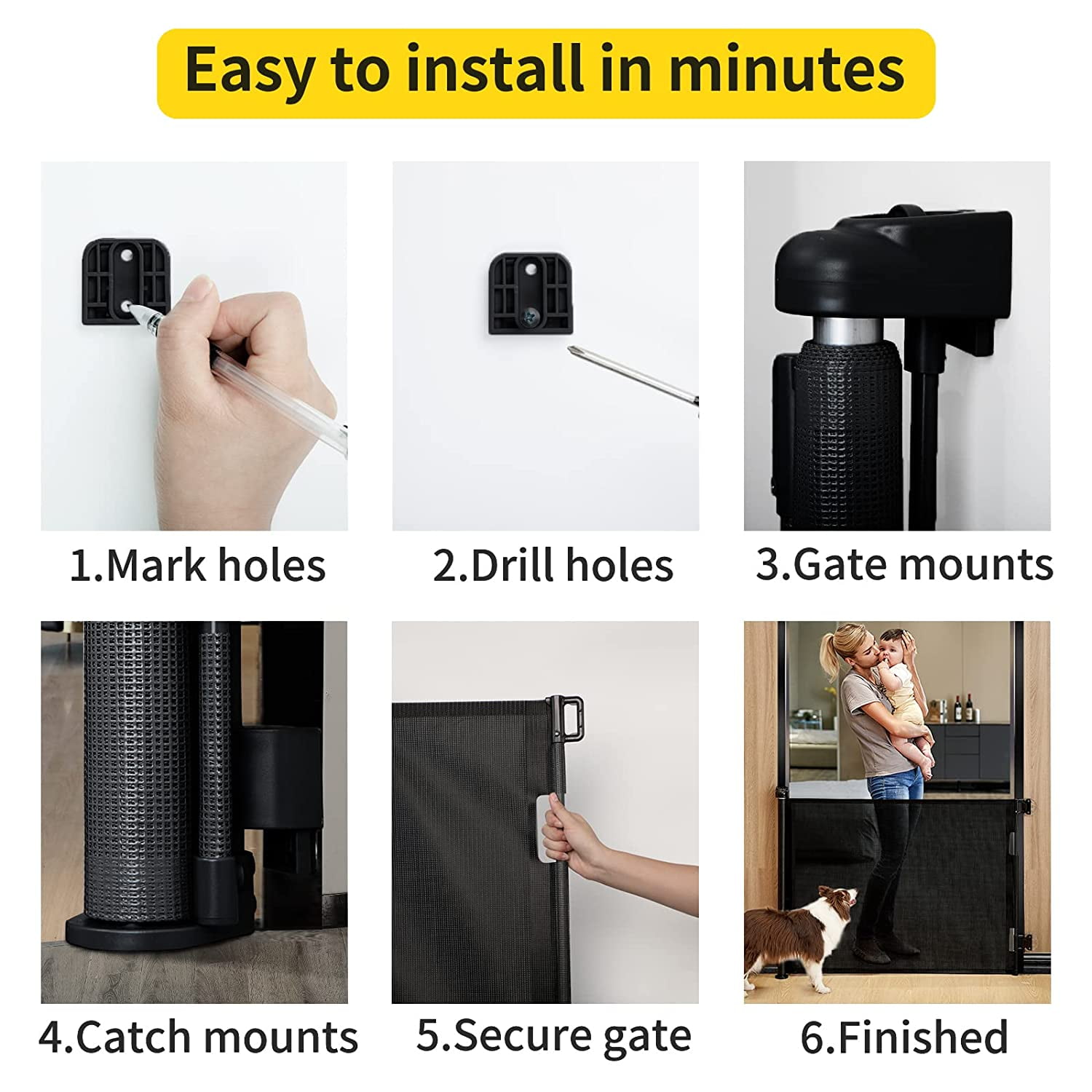 Easy to install in minutes

1.Mark holes

2.Drill holes

3.Gate mounts

4.Catch mounts

5.Secure gate

6.Finished