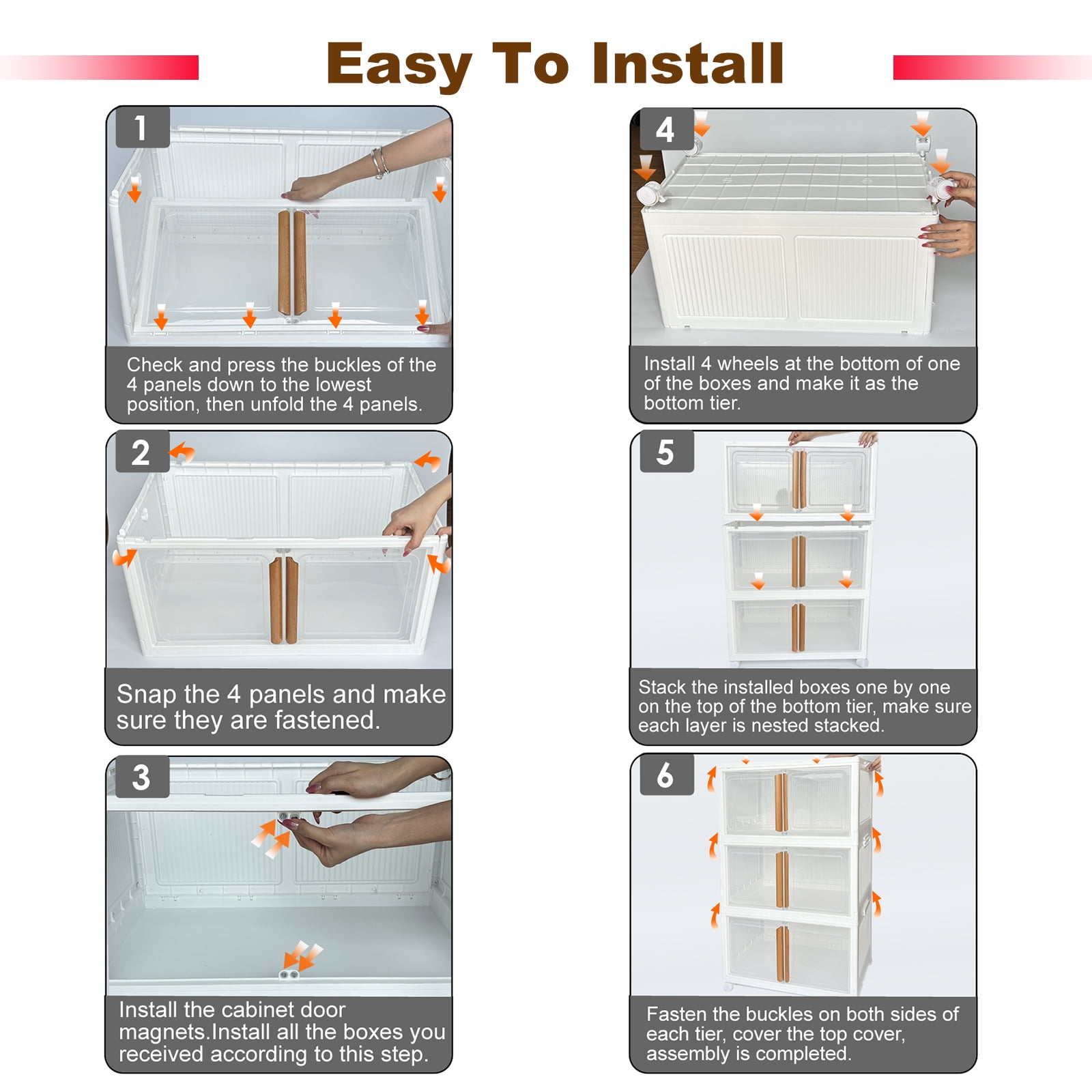 Easy To Install

1

Check and press the buckles of the 4 panels down to the lowest position, then unfold the 4 panels.

2

Snap the 4 panels and make sure they are fastened.

3

Install the cabinet door magnets.Install all the boxes you received according to this step.

4

Install 4 wheels at the bottom of one of the boxes and make it as the bottom tier.

5

Stack the installed boxes one by one on the top of the bottom tier, make sure each layer is nested stacked.

6

Fasten the buckles on both sides of each tier, cover the top cover, assembly is completed.