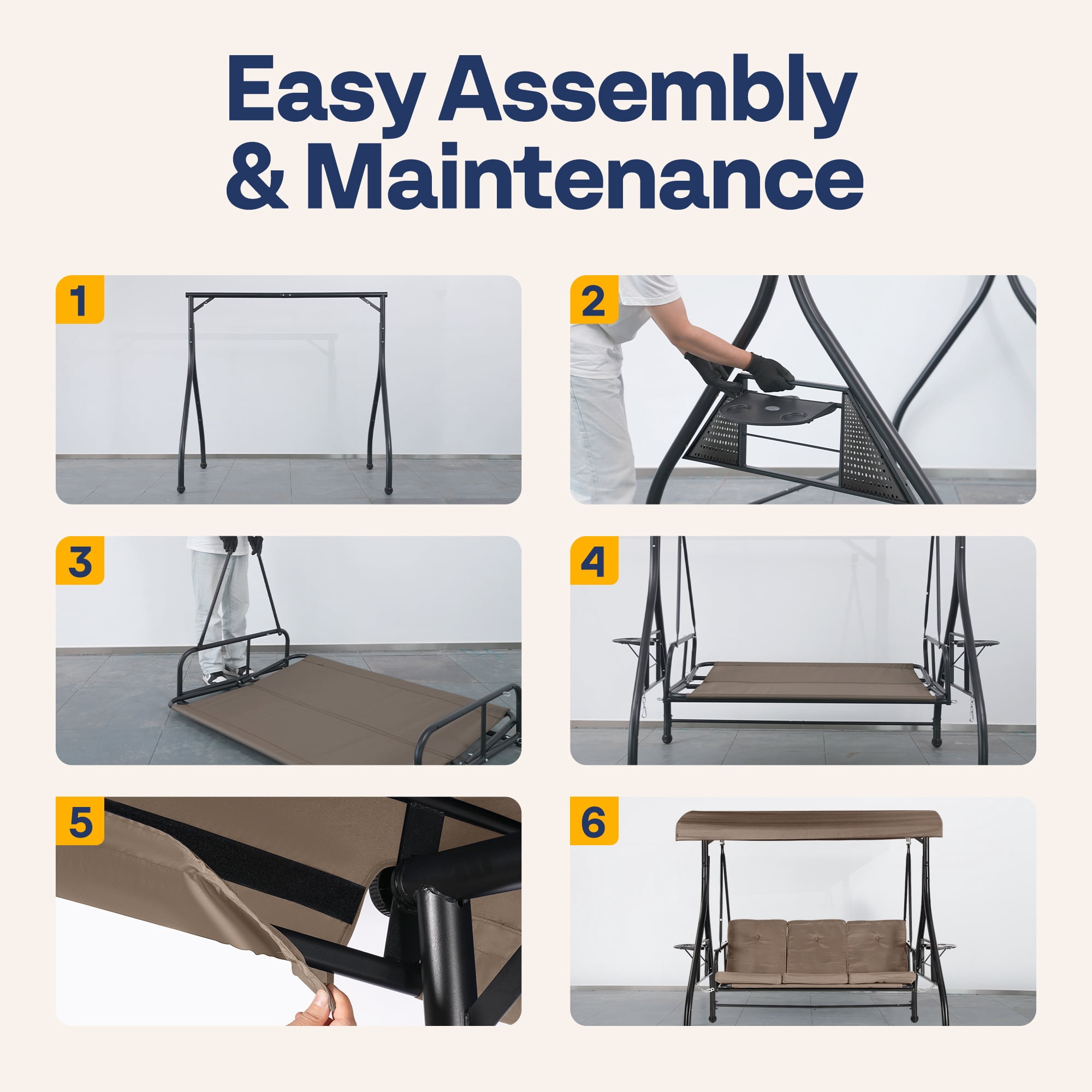 Easy Assembly & Maintenance

1

2

3

4

5

6