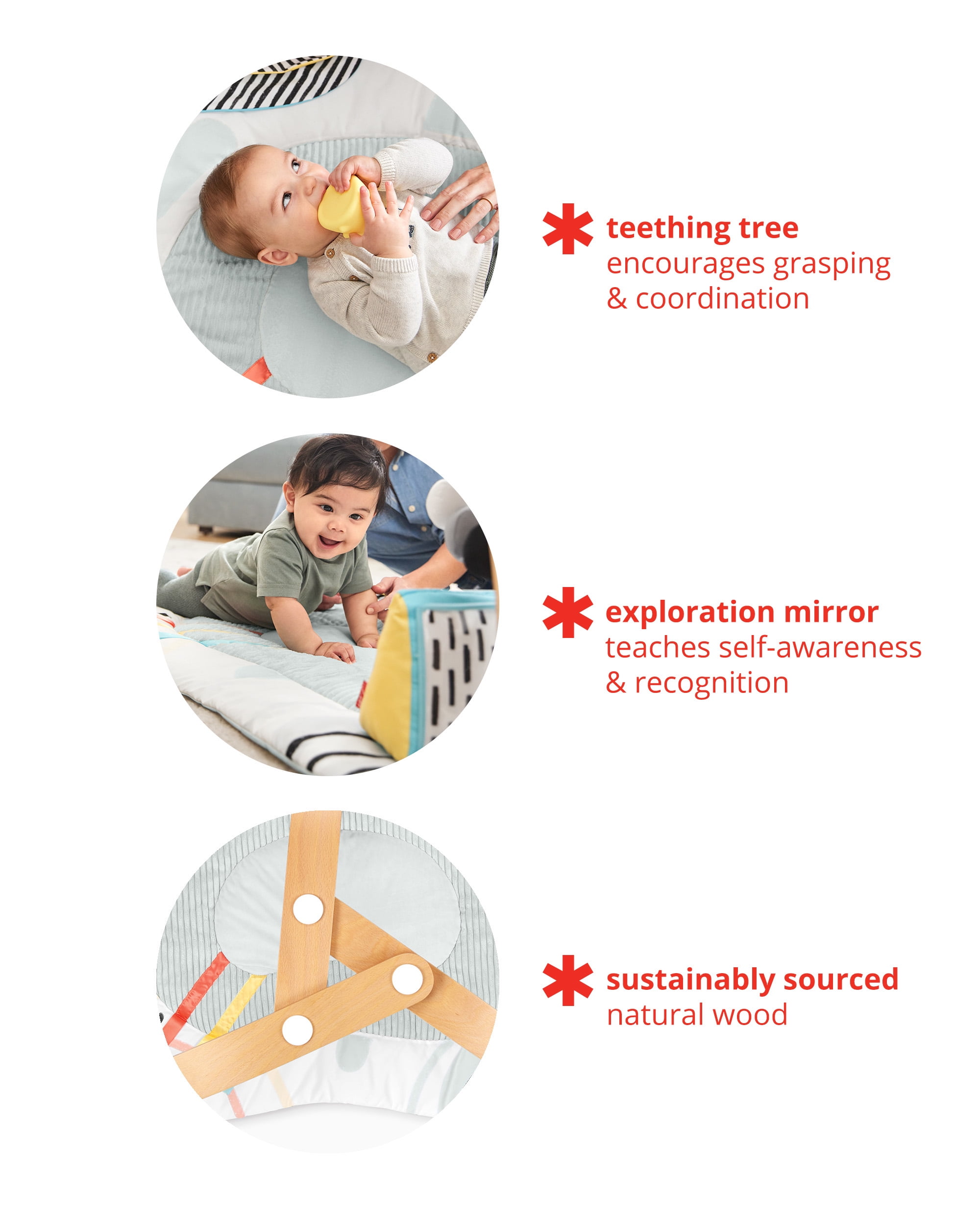 teething tree
encourages grasping & coordination

exploration mirror
teaches self-awareness & recognition

sustainably sourced
natural wood