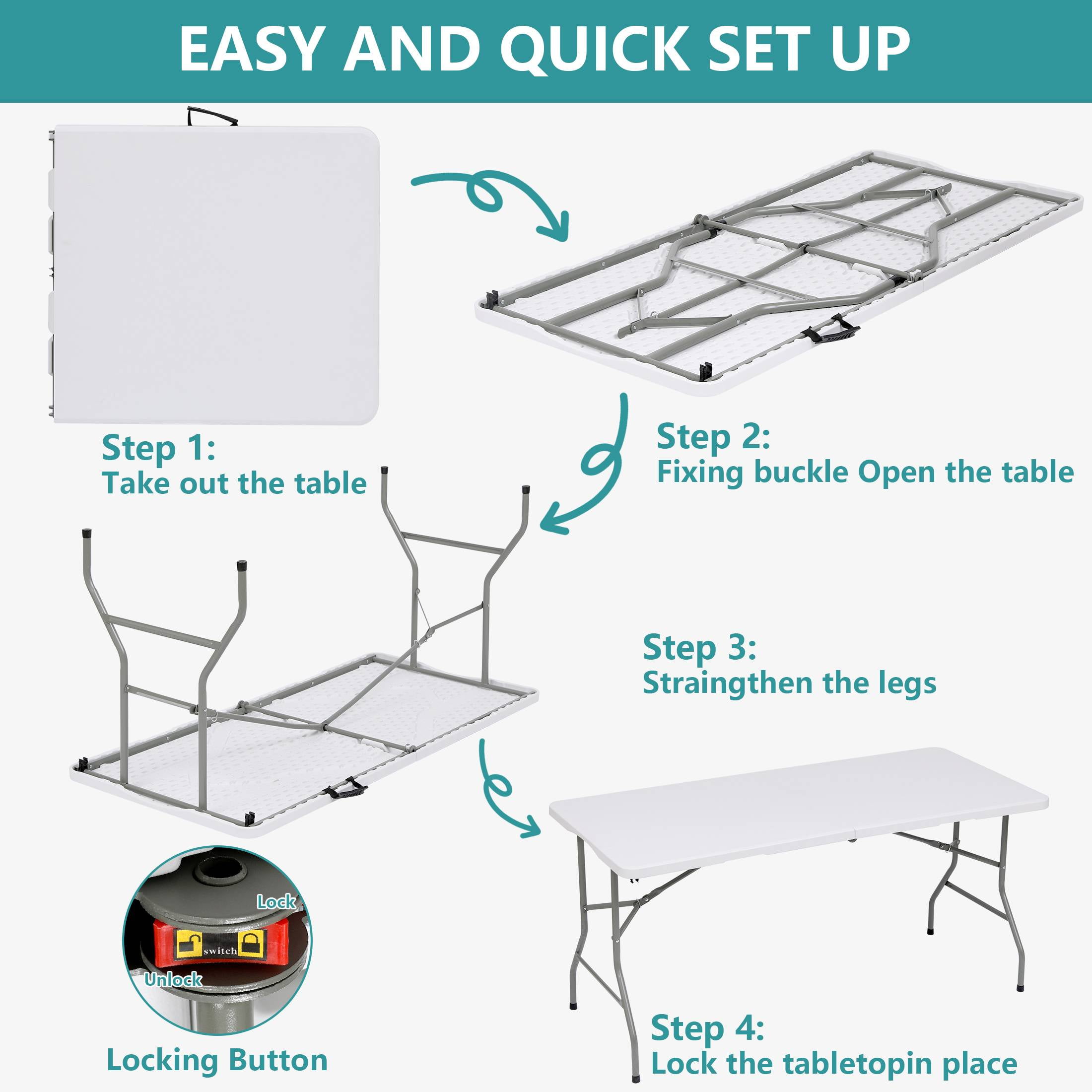 EASY AND QUICK SET UP

Step 1:
Take out the table

Step 2:
Fixing buckle Open the table

Step 3:
Straingthen the legs

Lock
switch
Unlock

Locking Button

Step 4:
Lock the tabletopin place