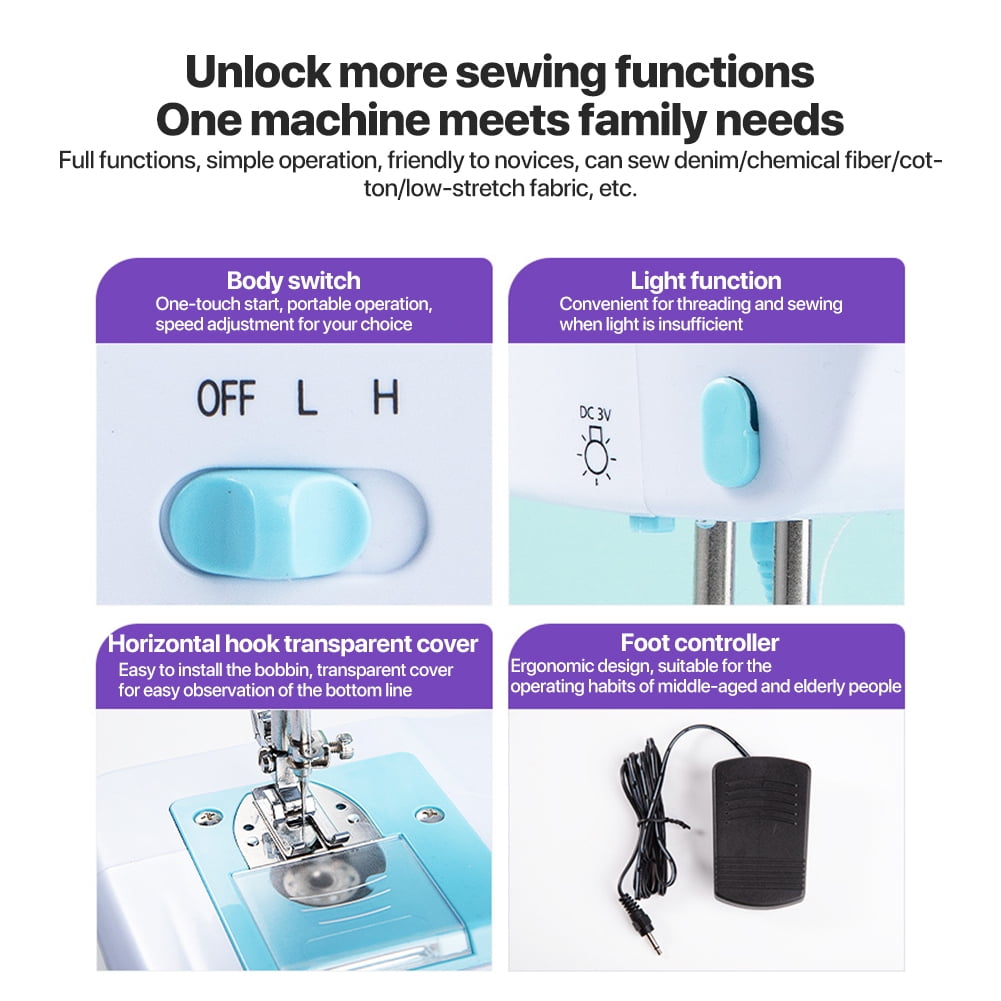 Unlock more sewing functions
One machine meets family needs
Full functions, simple operation, friendly to novices, can sew denim/chemical fiber/cotton/low-stretch fabric, etc.

Body switch
One-touch start, portable operation, speed adjustment for your choice

OFF L H

Light function
Convenient for threading and sewing when light is insufficient

DC 3V

Horizontal hook transparent cover
Easy to install the bobbin, transparent cover for easy observation of the bottom line

Foot controller
Ergonomic design, suitable for the operating habits of middle-aged and elderly people