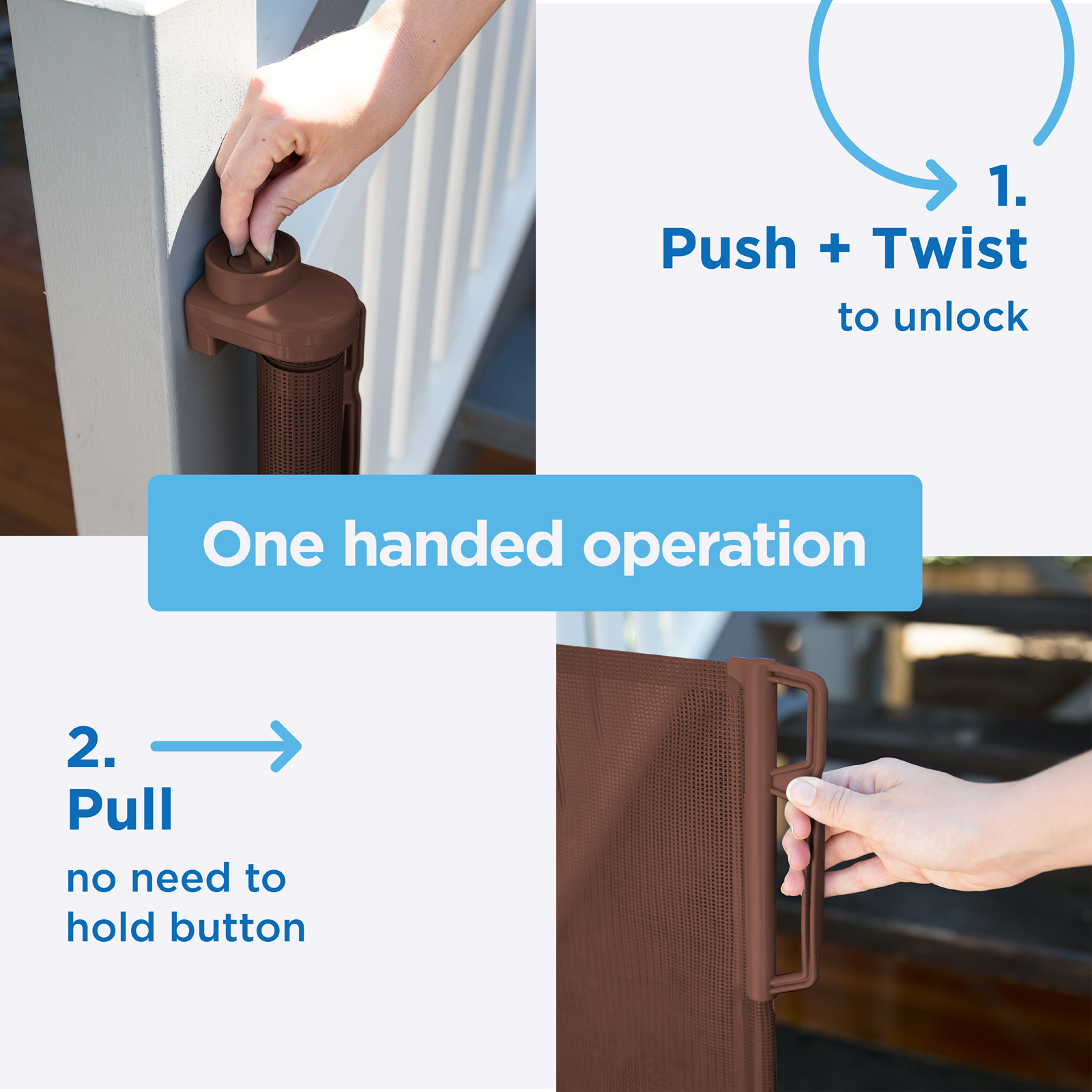 1.
Push + Twist
to unlock

One handed operation

2.
Pull
no need to hold button