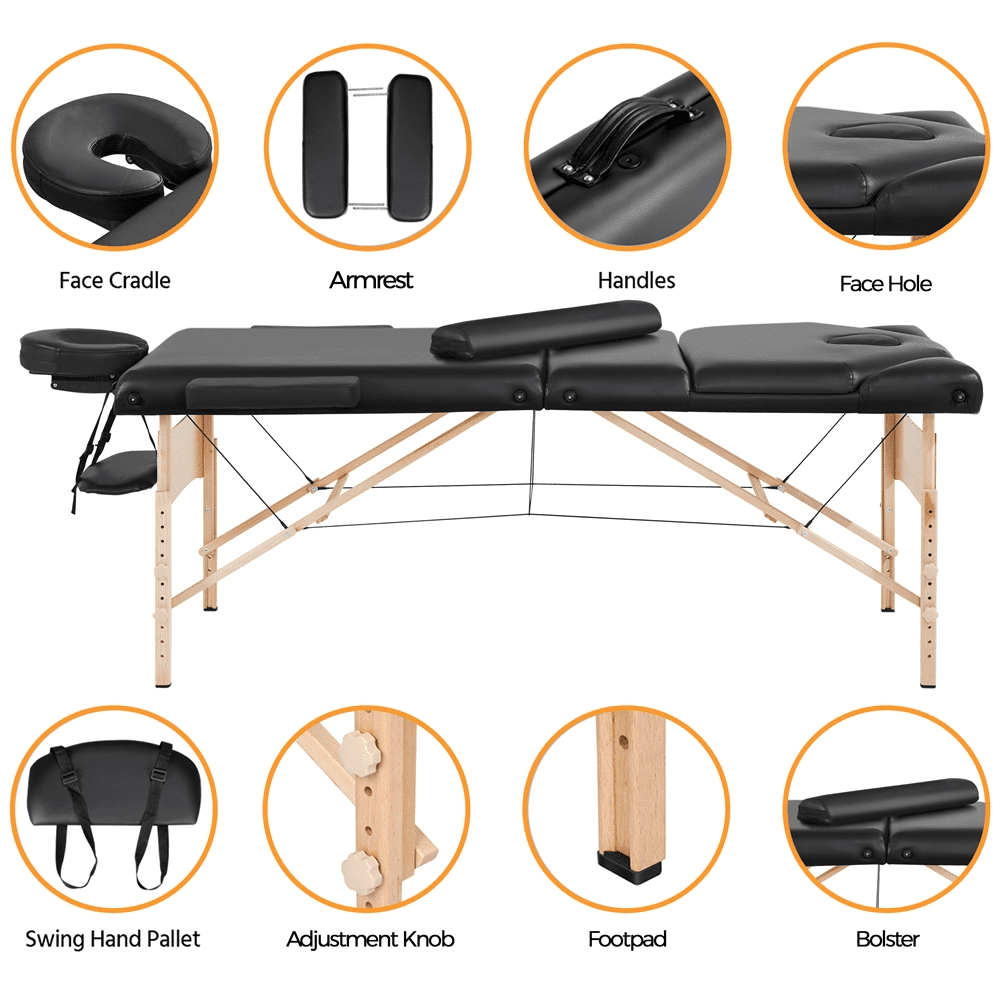 Face Cradle

Armrest

Handles

Face Hole

Swing Hand Pallet

Adjustment Knob

Footpad

Bolster