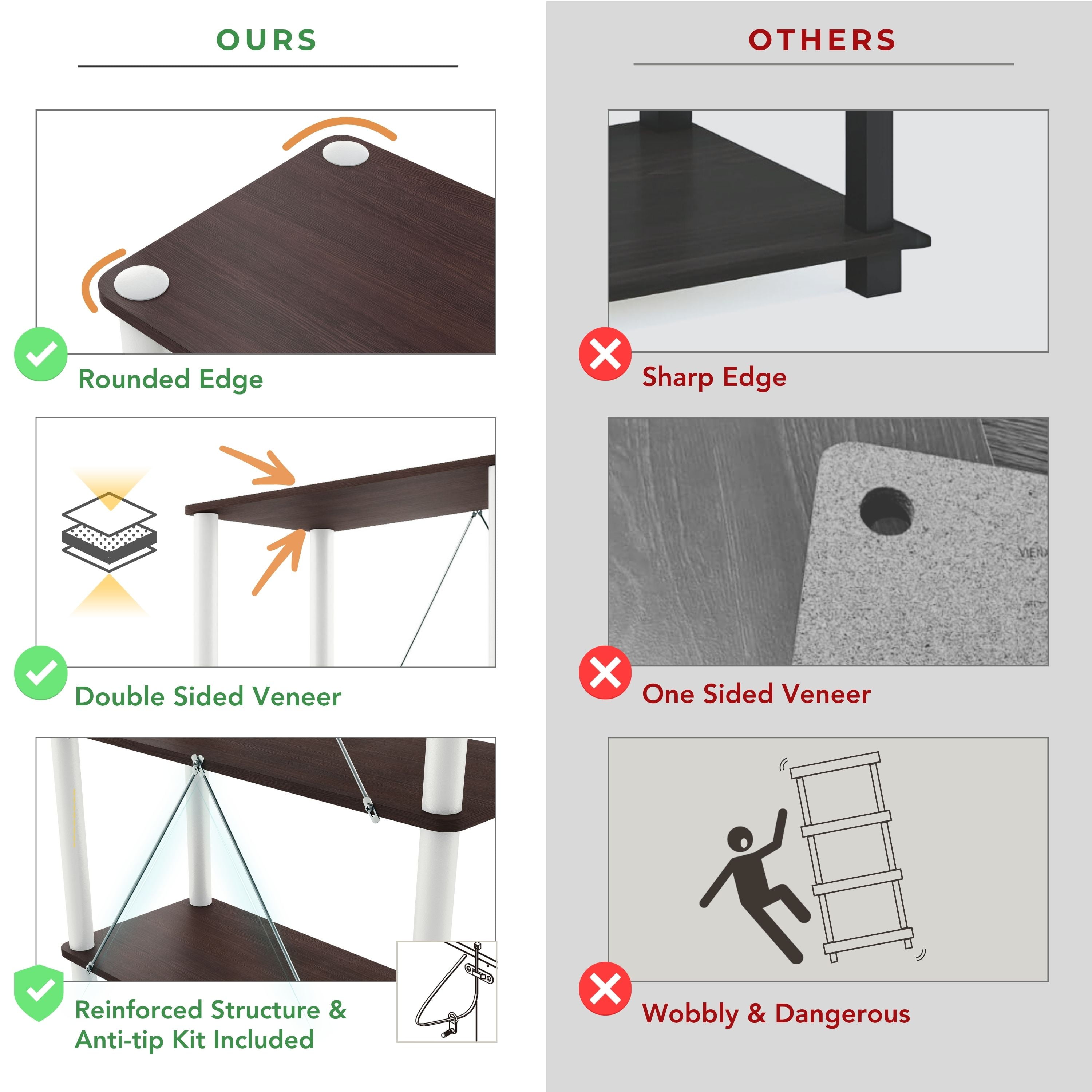 OURS

Rounded Edge

Double Sided Veneer

Reinforced Structure & Anti-tip Kit Included

OTHERS

Sharp Edge

One Sided Veneer

Wobbly & Dangerous