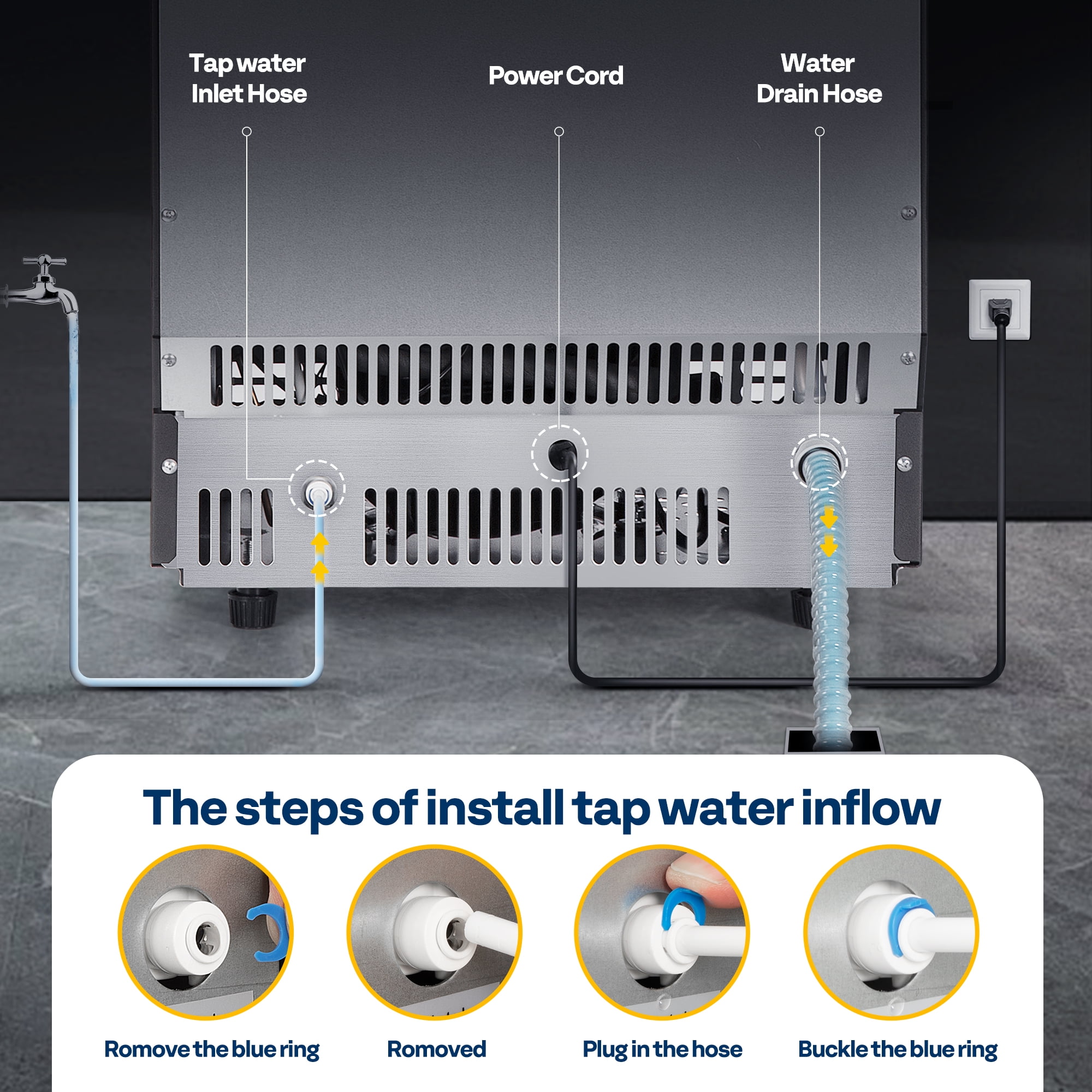 Tap water Inlet Hose

Power Cord

Water Drain Hose

The steps of install tap water inflow

Romove the blue ring

Romoved

Plug in the hose

Buckle the blue ring