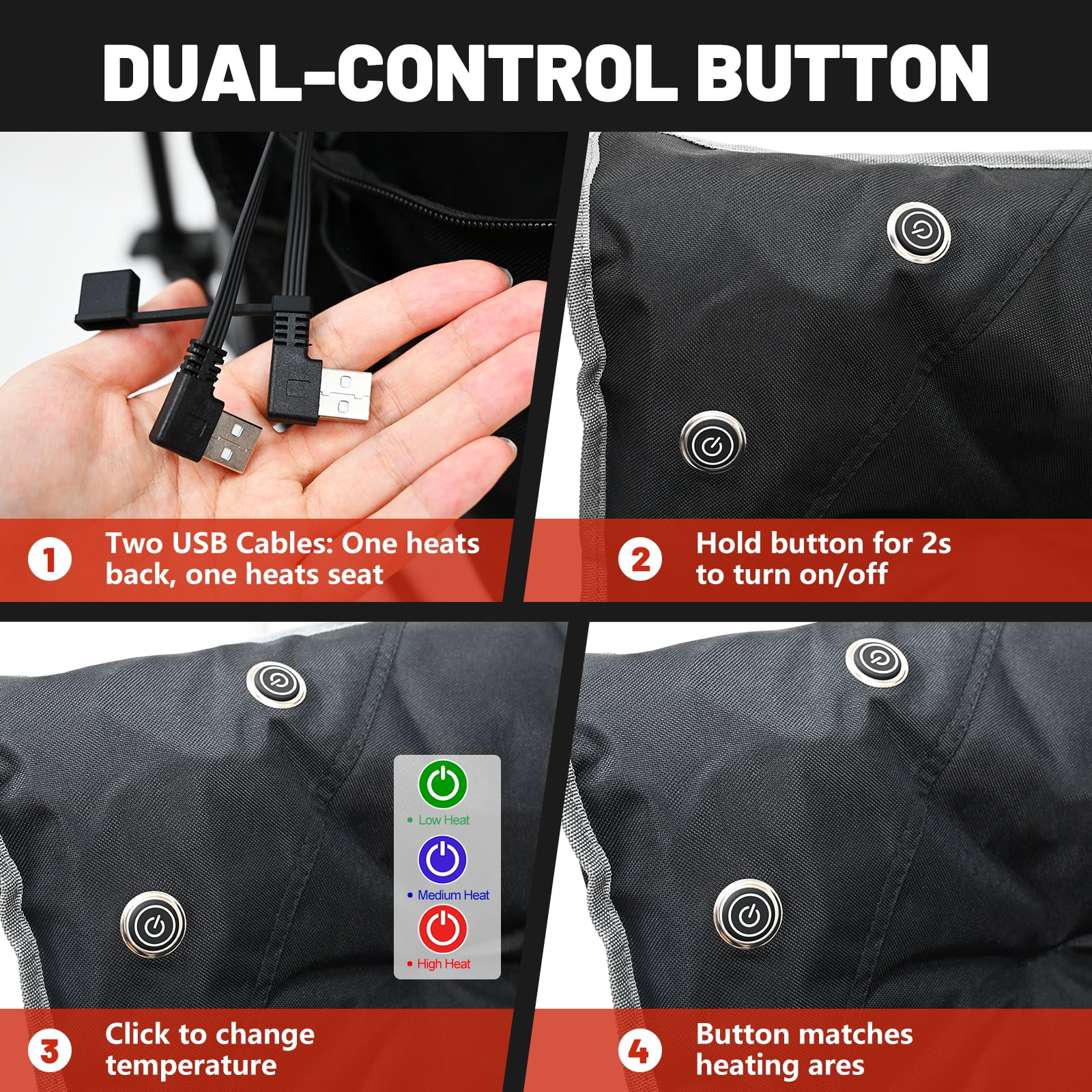 DUAL-CONTROL BUTTON

1 Two USB Cables: One heats back, one heats seat

2 Hold button for 2s to turn on/off

Low Heat

Medium Heat

High Heat

3 Click to change temperature

4 Button matches heating ares