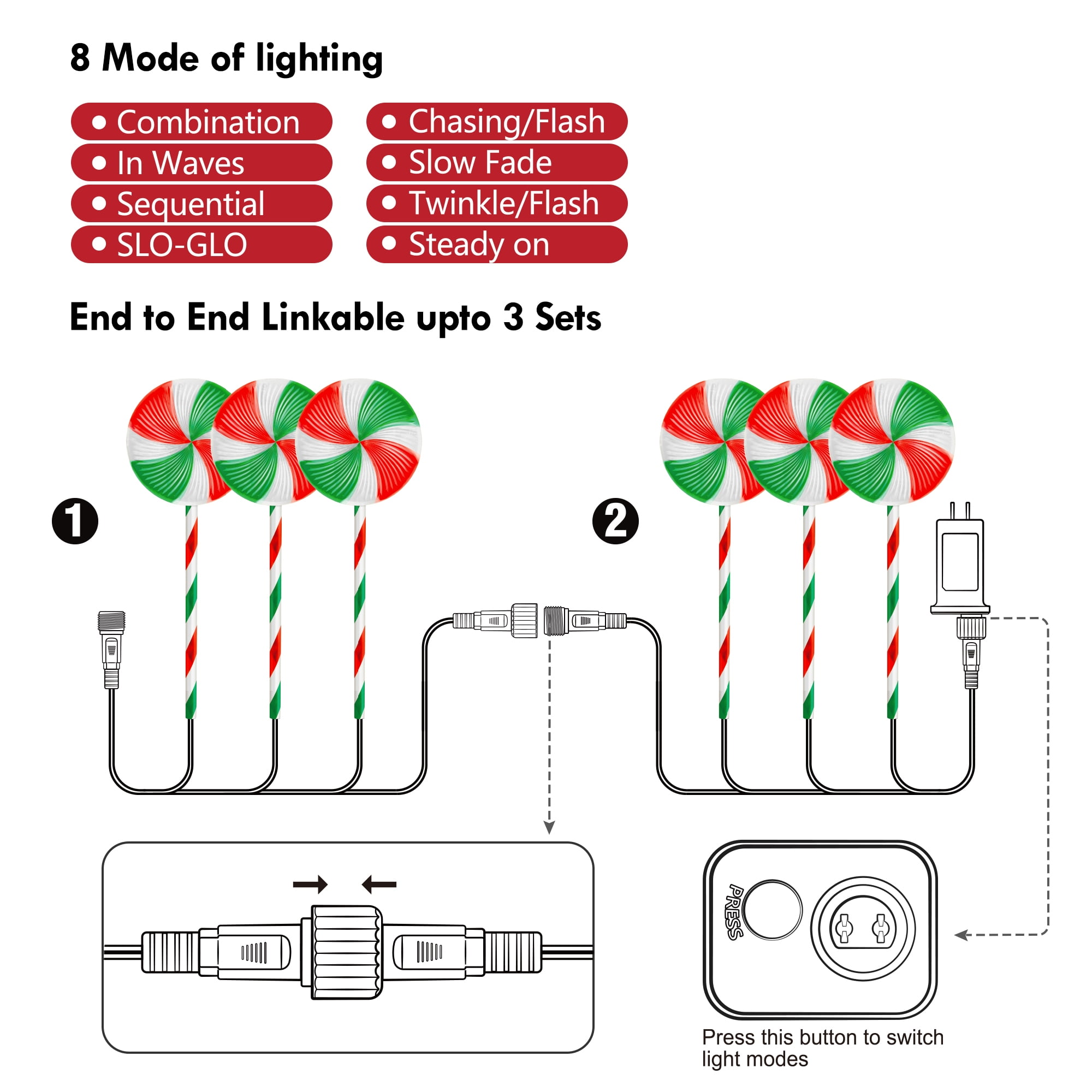 8 Mode of lighting

• Combination
• In Waves
• Sequential
• SLO-GLO

• Chasing/Flash
• Slow Fade
• Twinkle/Flash
• Steady on

End to End Linkable upto 3 Sets

1

2

PRESS

Press this button to switch light modes