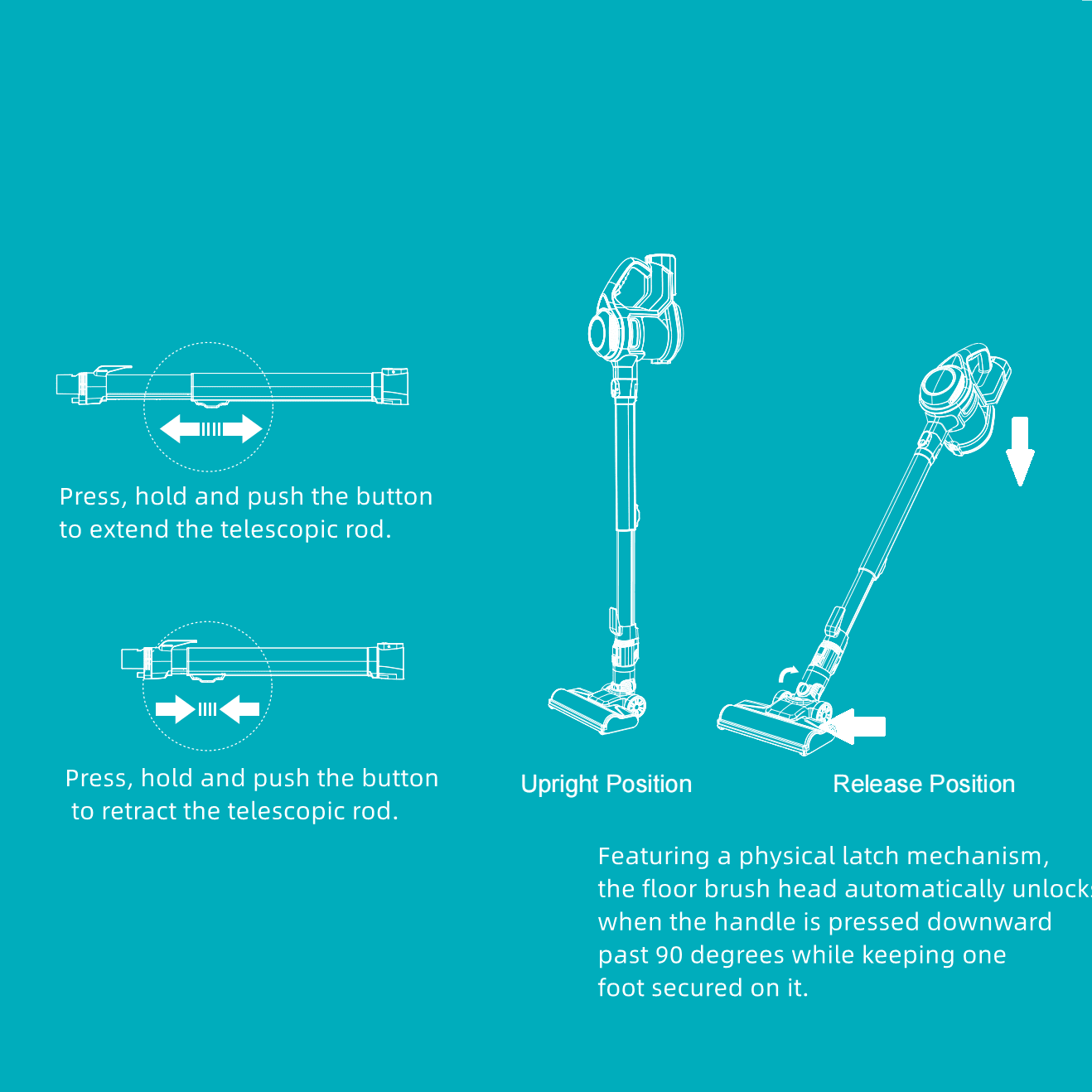 Press, hold and push the button to extend the telescopic rod.

Press, hold and push the button to retract the telescopic rod.

Upright Position

Release Position

Featuring a physical latch mechanism, the floor brush head automatically unlocks when the handle is pressed downward past 90 degrees while keeping one foot secured on it.