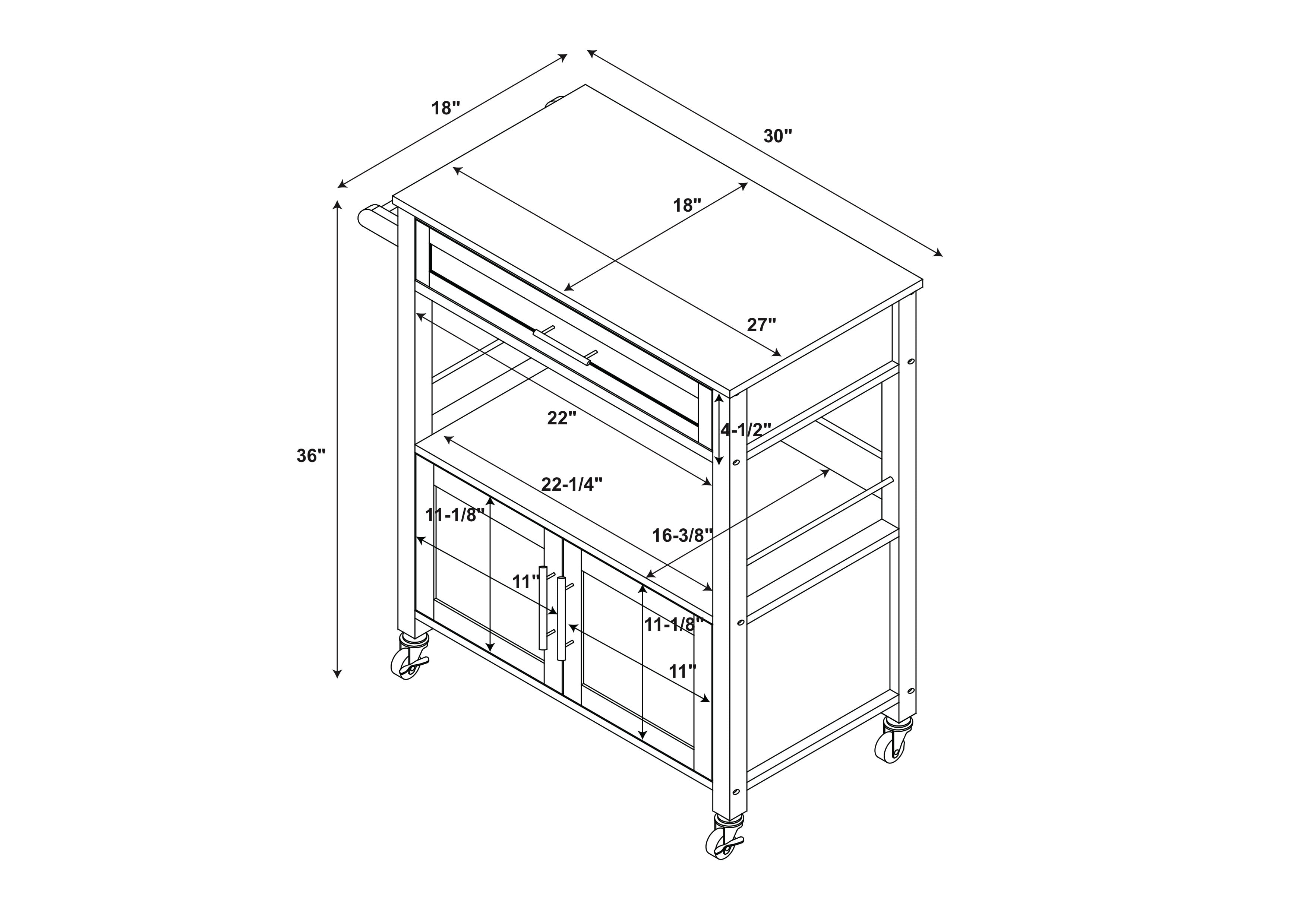 18"

30"

18"

27"

36"

22"

4-1/2"

22-1/4"

11-1/8"

16-3/8"

11"

11-1/8"

11"