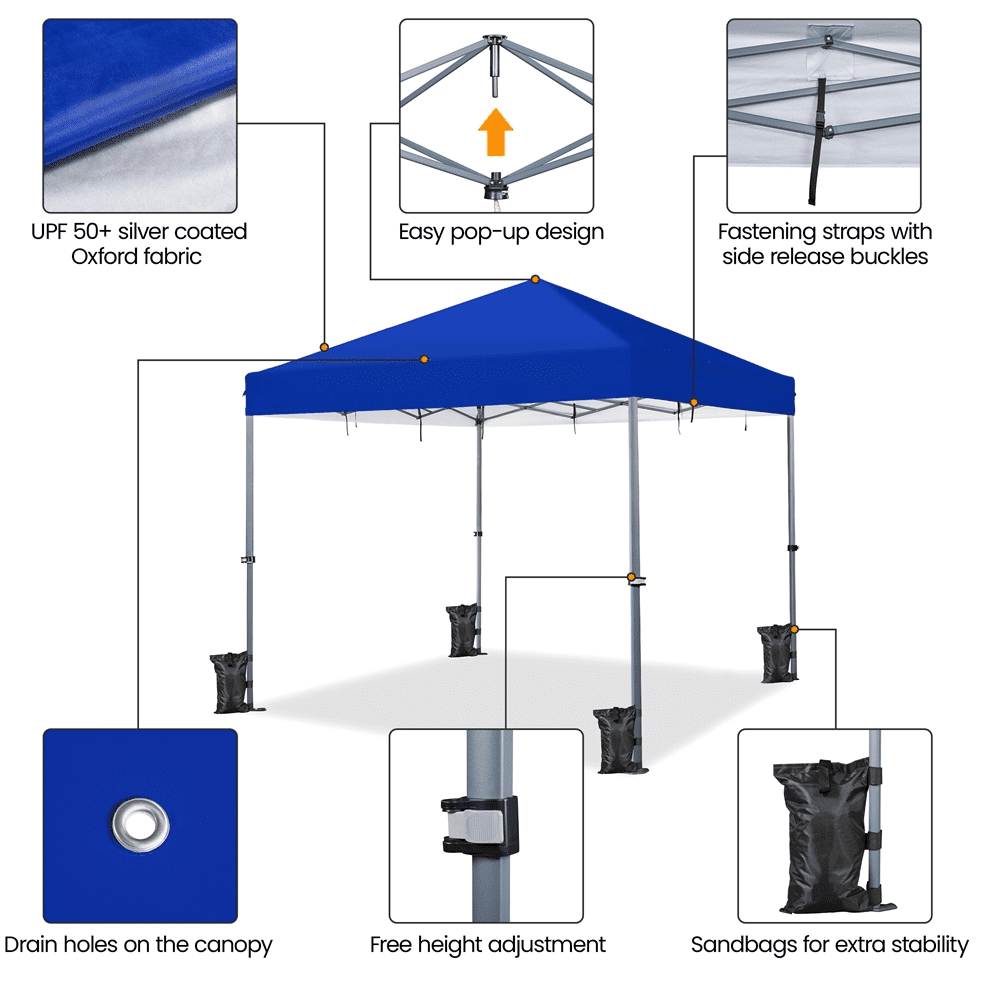 UPF 50+ silver coated Oxford fabric

Easy pop-up design

Fastening straps with side release buckles

Drain holes on the canopy

Free height adjustment

Sandbags for extra stability