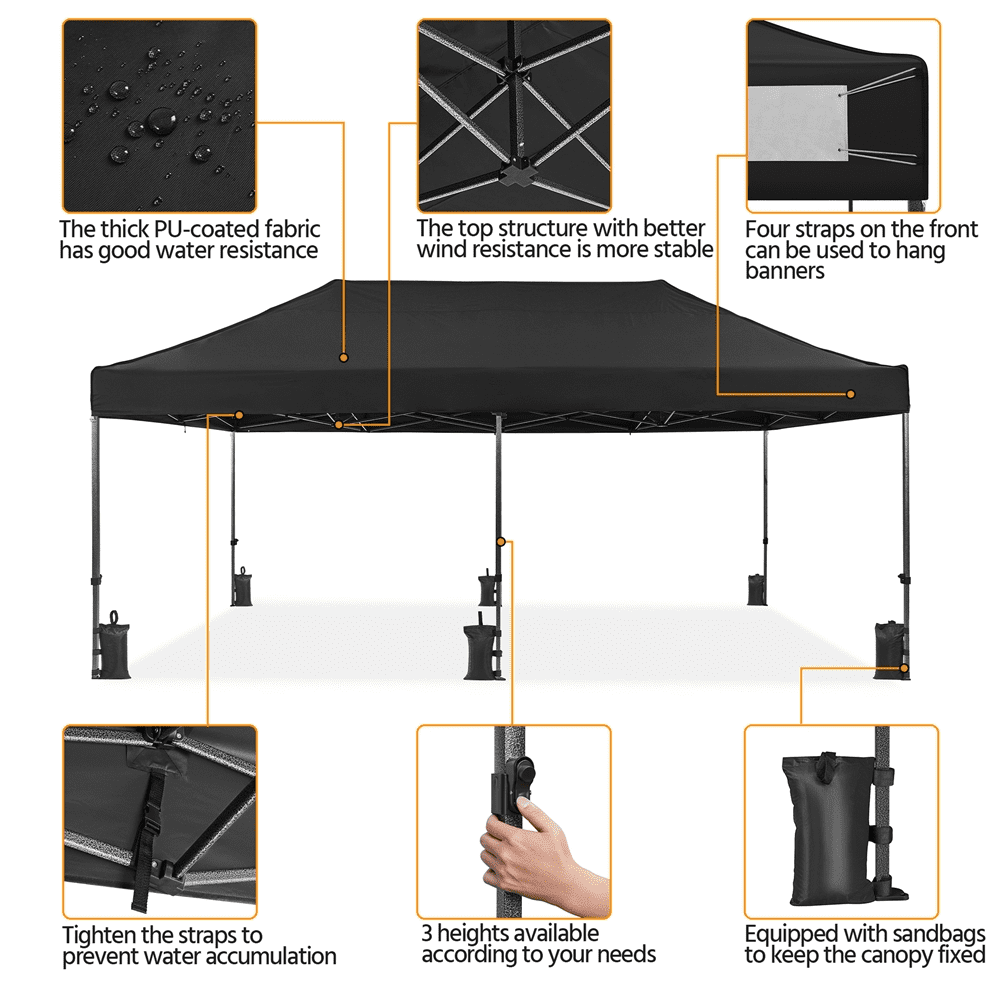 The thick PU-coated fabric has good water resistance

The top structure with better wind resistance is more stable

Four straps on the front can be used to hang banners

Tighten the straps to prevent water accumulation

3 heights available according to your needs

Equipped with sandbags to keep the canopy fixed