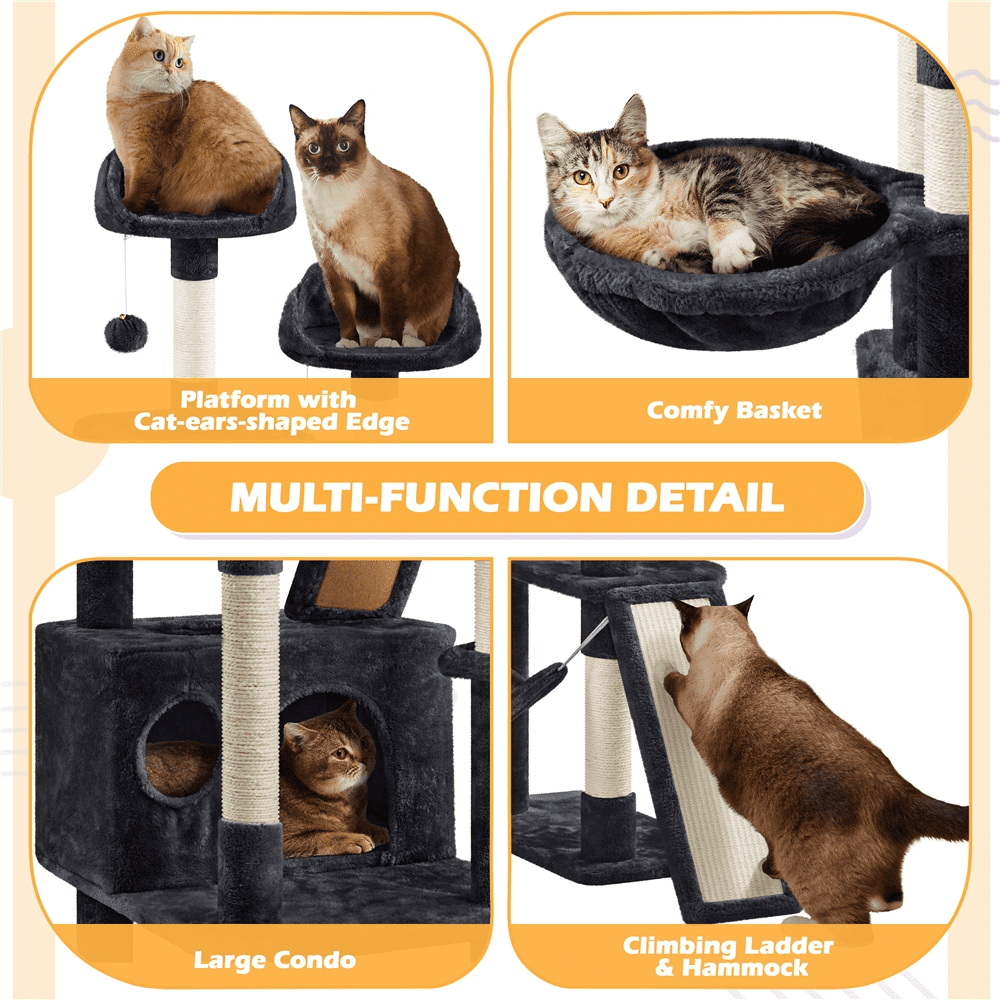 Platform with Cat-ears-shaped Edge

Comfy Basket

MULTI-FUNCTION DETAIL

Large Condo

Climbing Ladder & Hammock