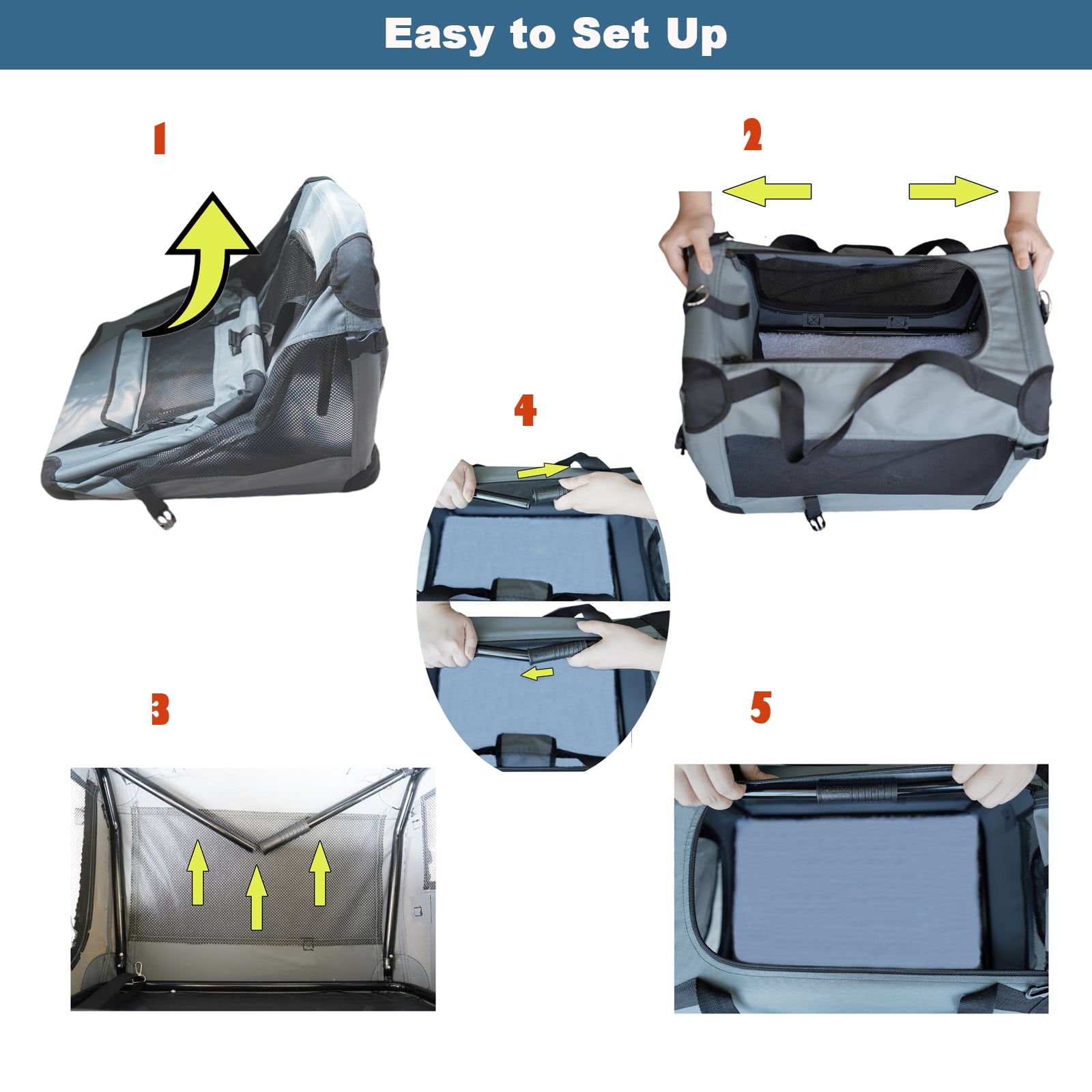 Easy to Set Up

1

2

4

3

5