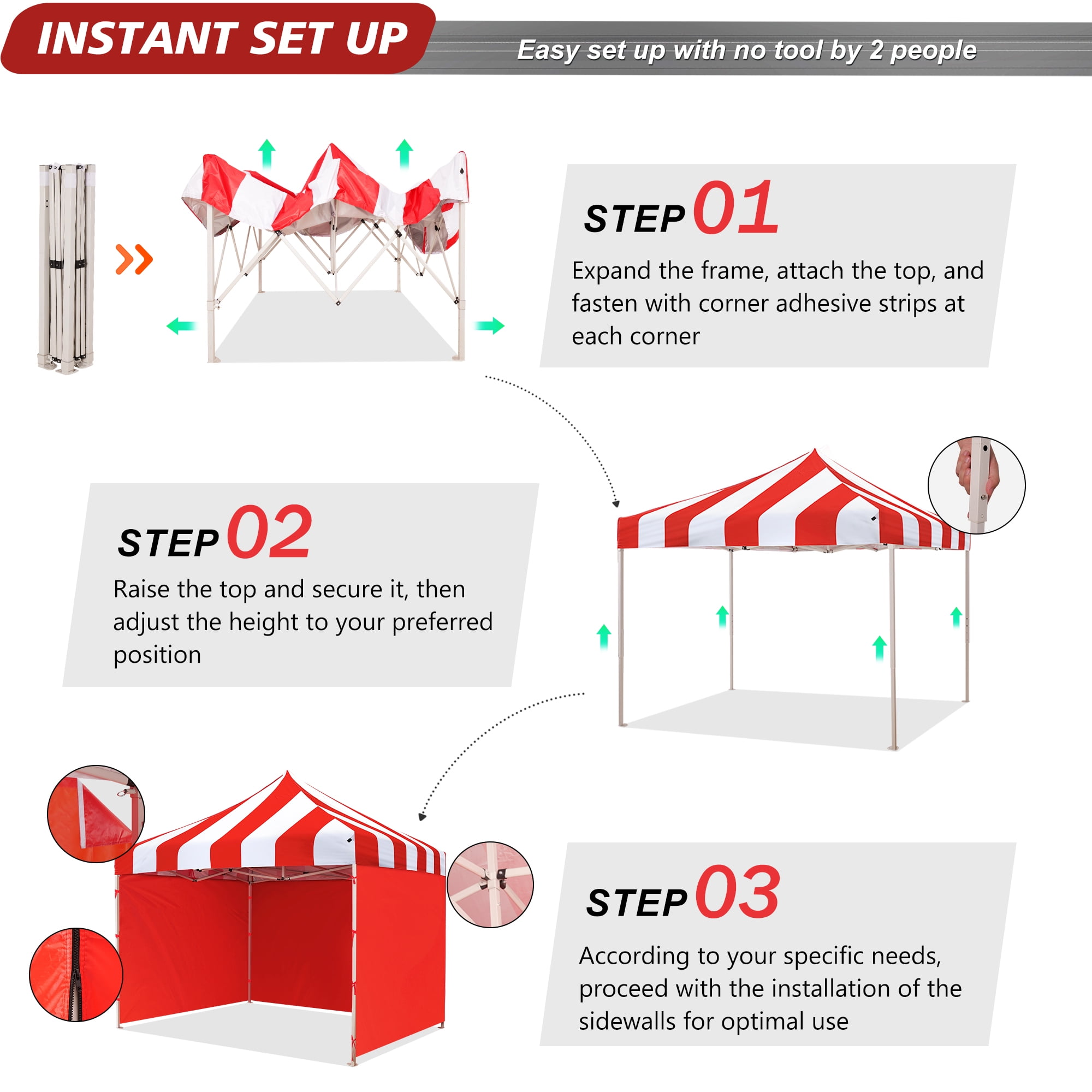 INSTANT SET UP

Easy set up with no tool by 2 people

STEP 01

Expand the frame, attach the top, and fasten with corner adhesive strips at each corner

STEP 02

Raise the top and secure it, then adjust the height to your preferred position

STEP 03

According to your specific needs, proceed with the installation of the sidewalls for optimal use