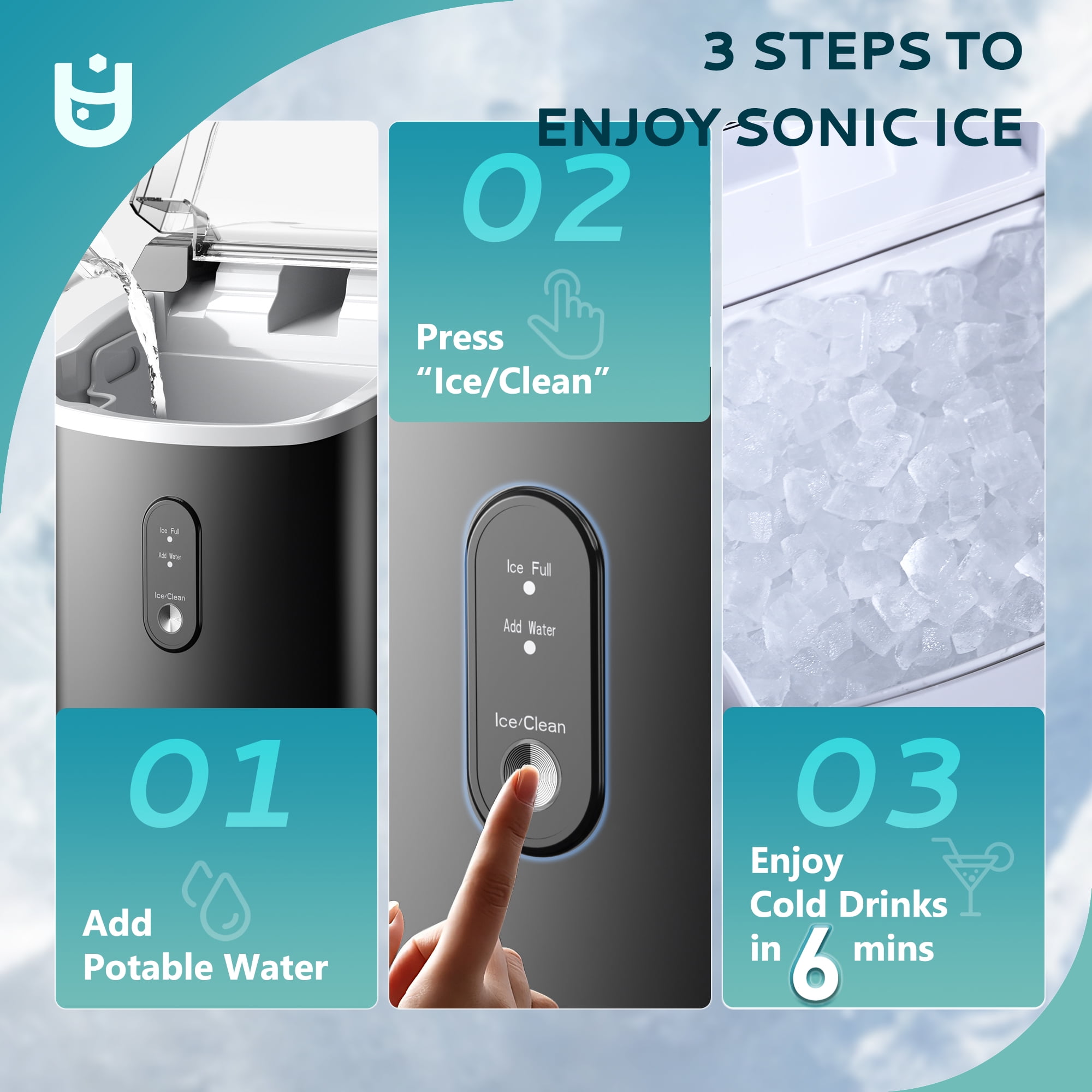 3 STEPS TO
ENJOY SONIC ICE

Ice Full
Add Water
Ice/Clean

01
Add
Potable Water

02
Press
"Ice/Clean"

Ice Full
Add Water
Ice/Clean

03
Enjoy
Cold Drinks
in 6 mins