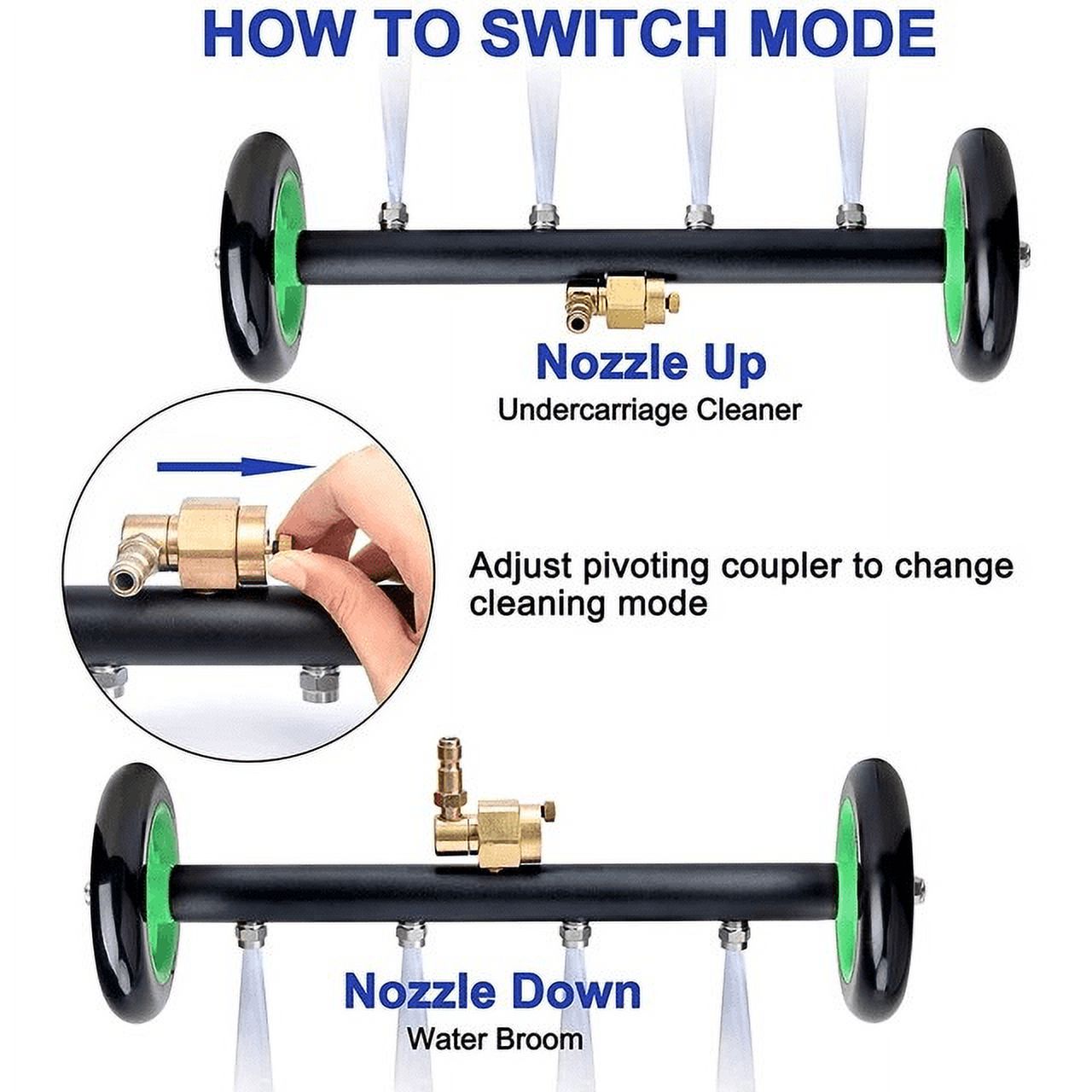 HOW TO SWITCH MODE

Nozzle Up
Undercarriage Cleaner

Adjust pivoting coupler to change cleaning mode

Nozzle Down
Water Broom