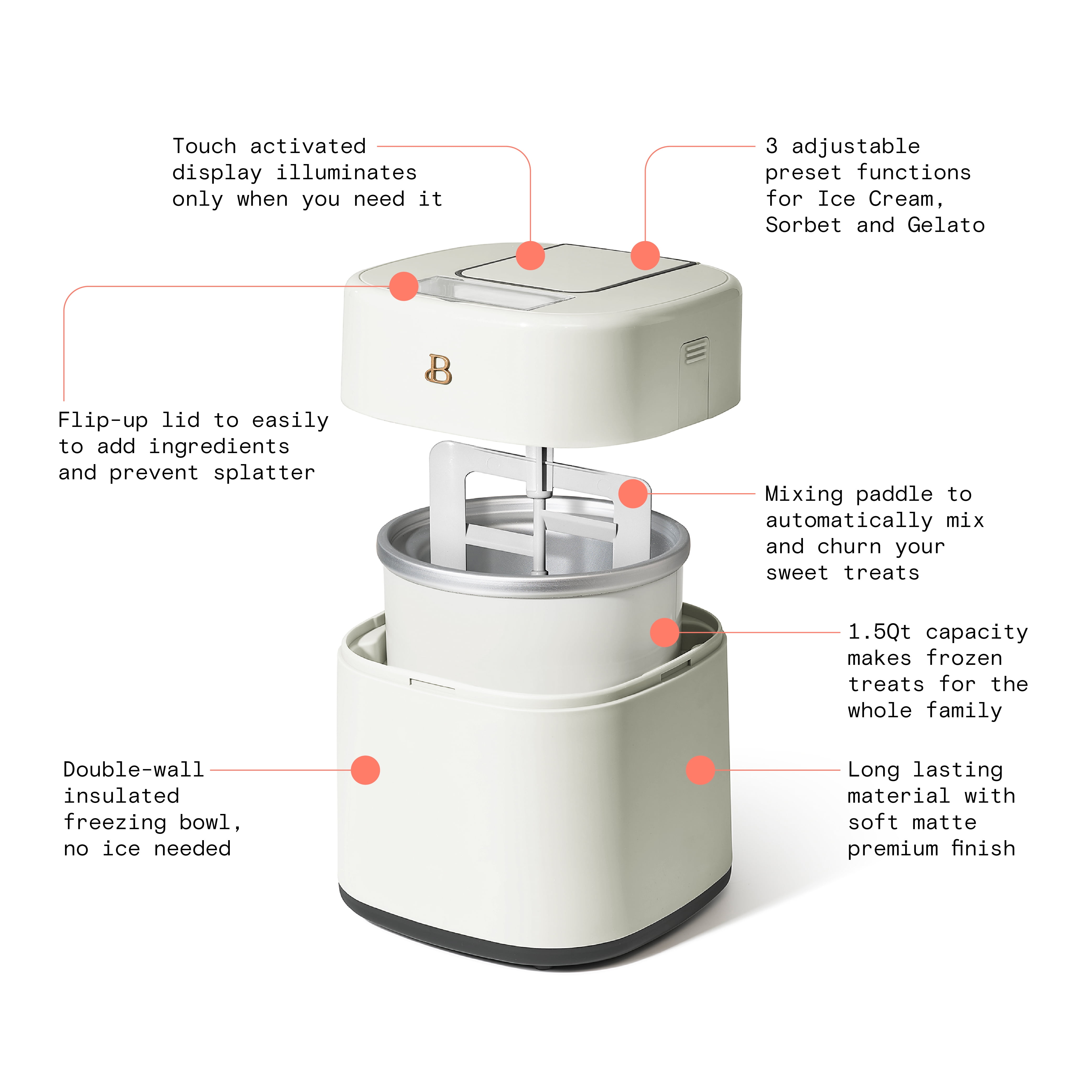 Touch activated display illuminates only when you need it

3 adjustable preset functions for Ice Cream, Sorbet and Gelato

Flip-up lid to easily to add ingredients and prevent splatter

B

Mixing paddle to automatically mix and churn your sweet treats

1.5Qt capacity makes frozen treats for the whole family

Double-wall insulated freezing bowl, no ice needed

Long lasting material with soft matte premium finish