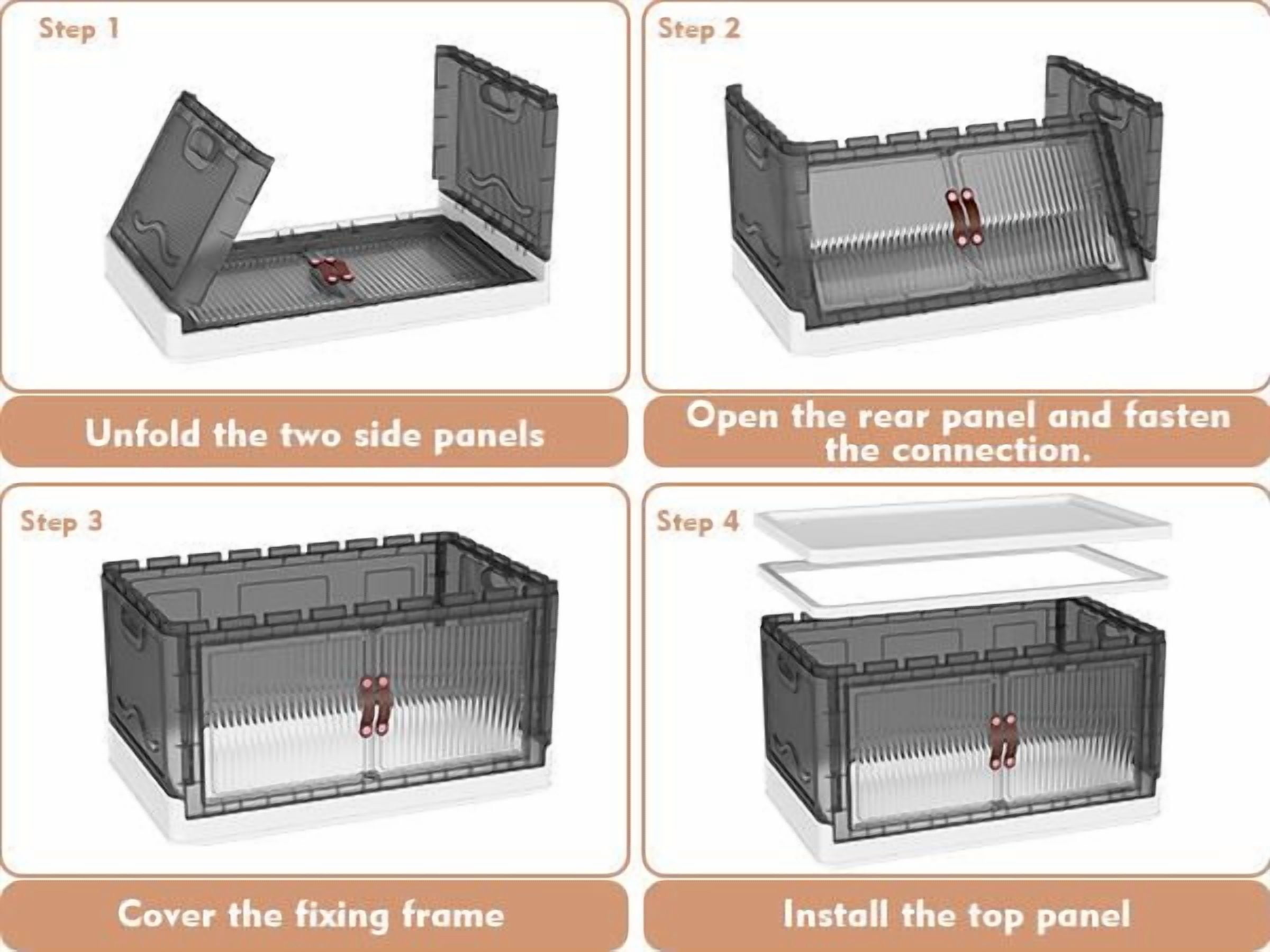 Step 1

Unfold the two side panels

Step 2

Open the rear panel and fasten the connection.

Step 3

Cover the fixing frame

Step 4

Install the top panel