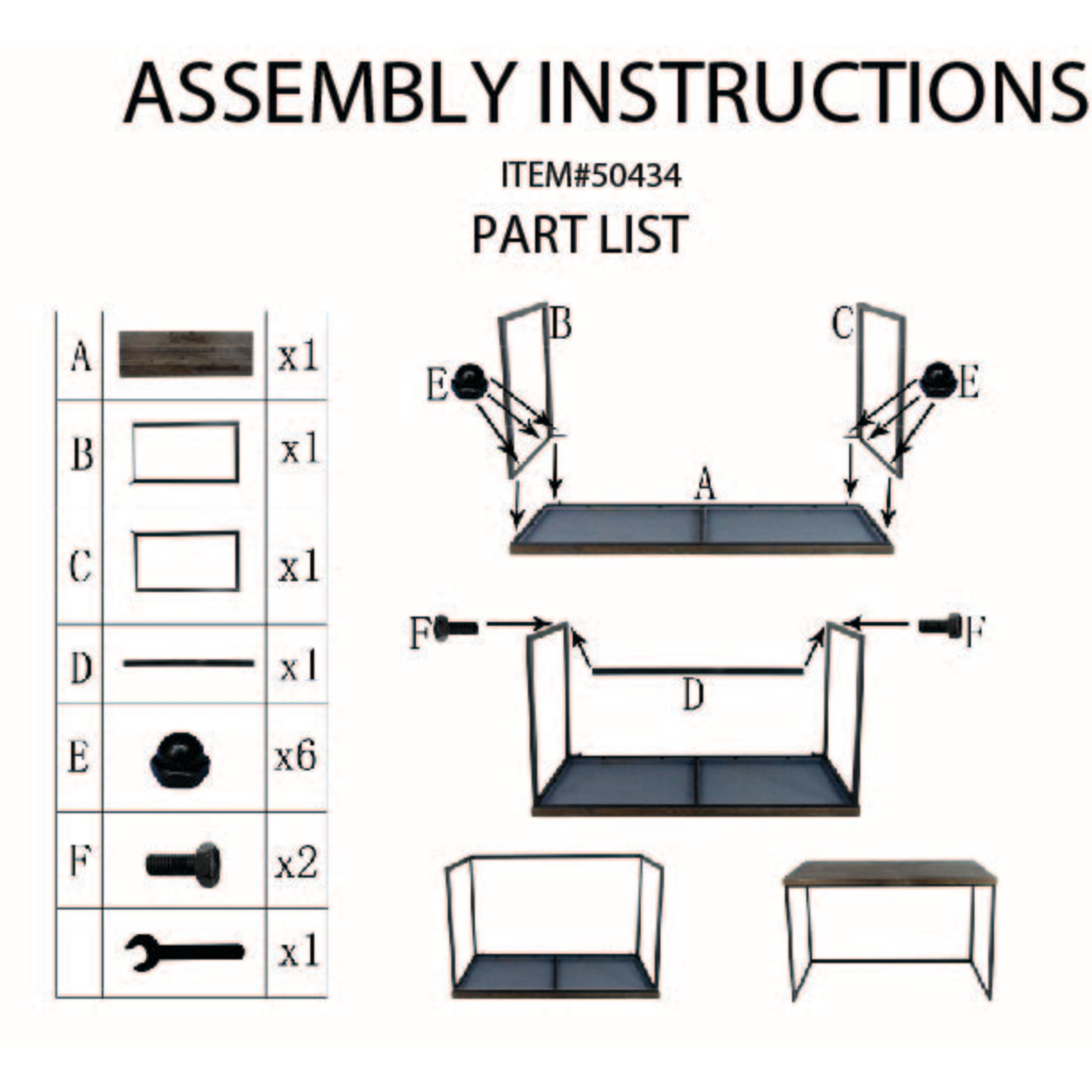 ASSEMBLY INSTRUCTIONS

ITEM#50434

PART LIST

| A | | x1 |
|---|---|---|
| B | | x1 |
| C | | x1 |
| D | | x1 |
| E | | x6 |
| F | | x2 |
| | | x1 |

B C E E A

F F D