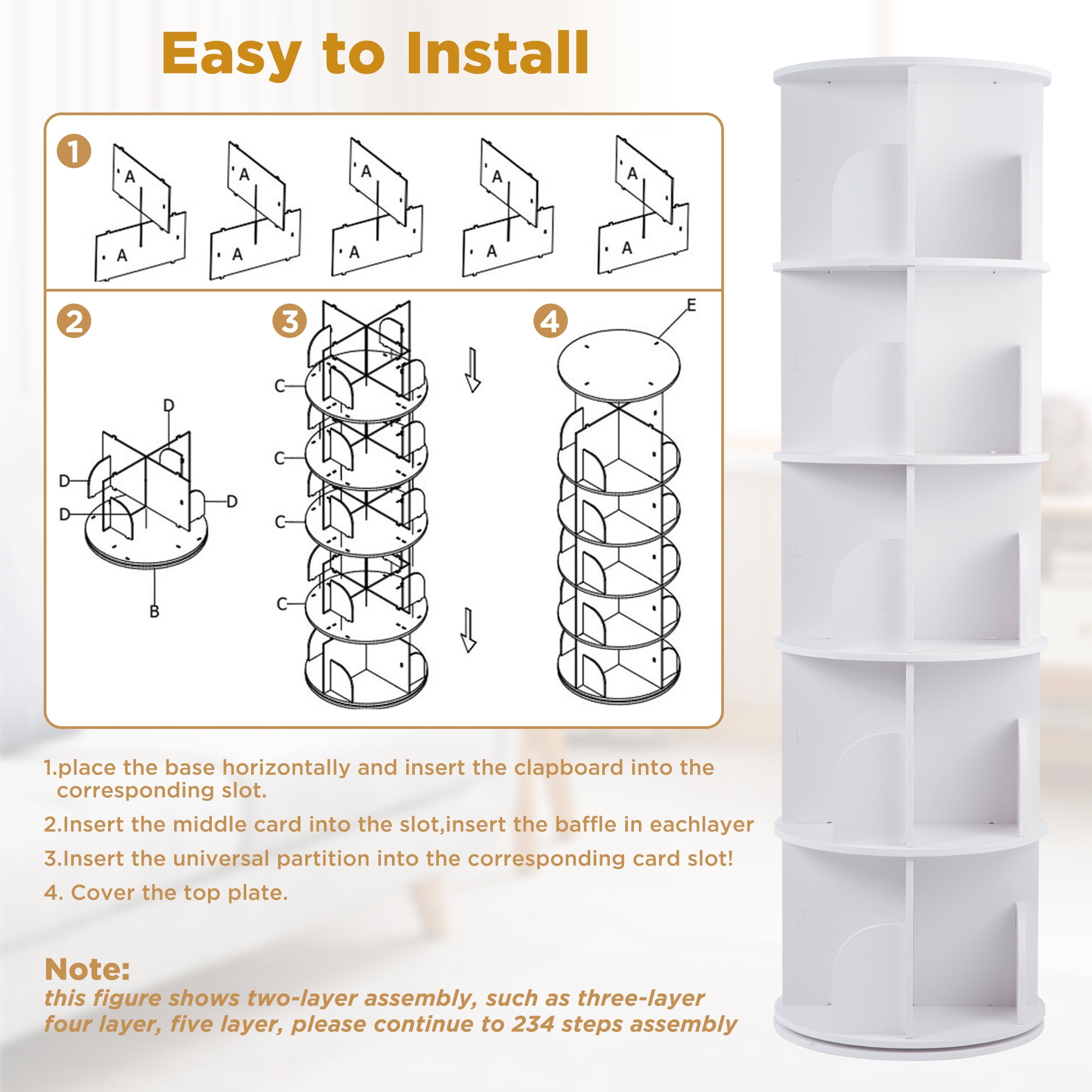 Easy to Install

1

A A A A A A A A A A

2

D D D D B

3

C C C C

4

E

1.place the base horizontally and insert the clapboard into the corresponding slot.

2.Insert the middle card into the slot,insert the baffle in eachlayer

3.Insert the universal partition into the corresponding card slot!

4. Cover the top plate.

Note:
this figure shows two-layer assembly, such as three-layer four layer, five layer, please continue to 234 steps assembly