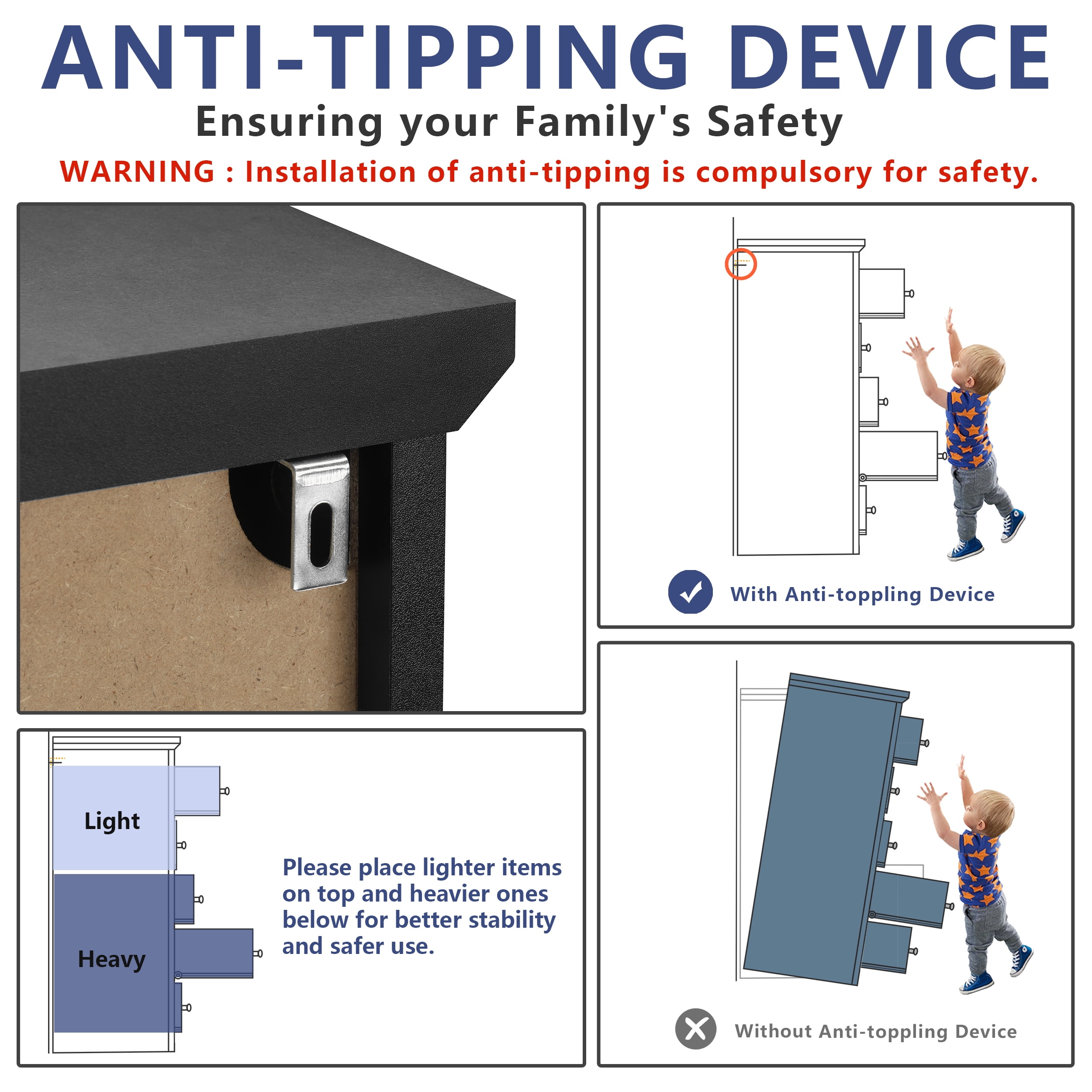 ANTI-TIPPING DEVICE

Ensuring your Family's Safety

WARNING : Installation of anti-tipping is compulsory for safety.

With Anti-toppling Device

Light

Heavy

Please place lighter items on top and heavier ones below for better stability and safer use.

Without Anti-toppling Device