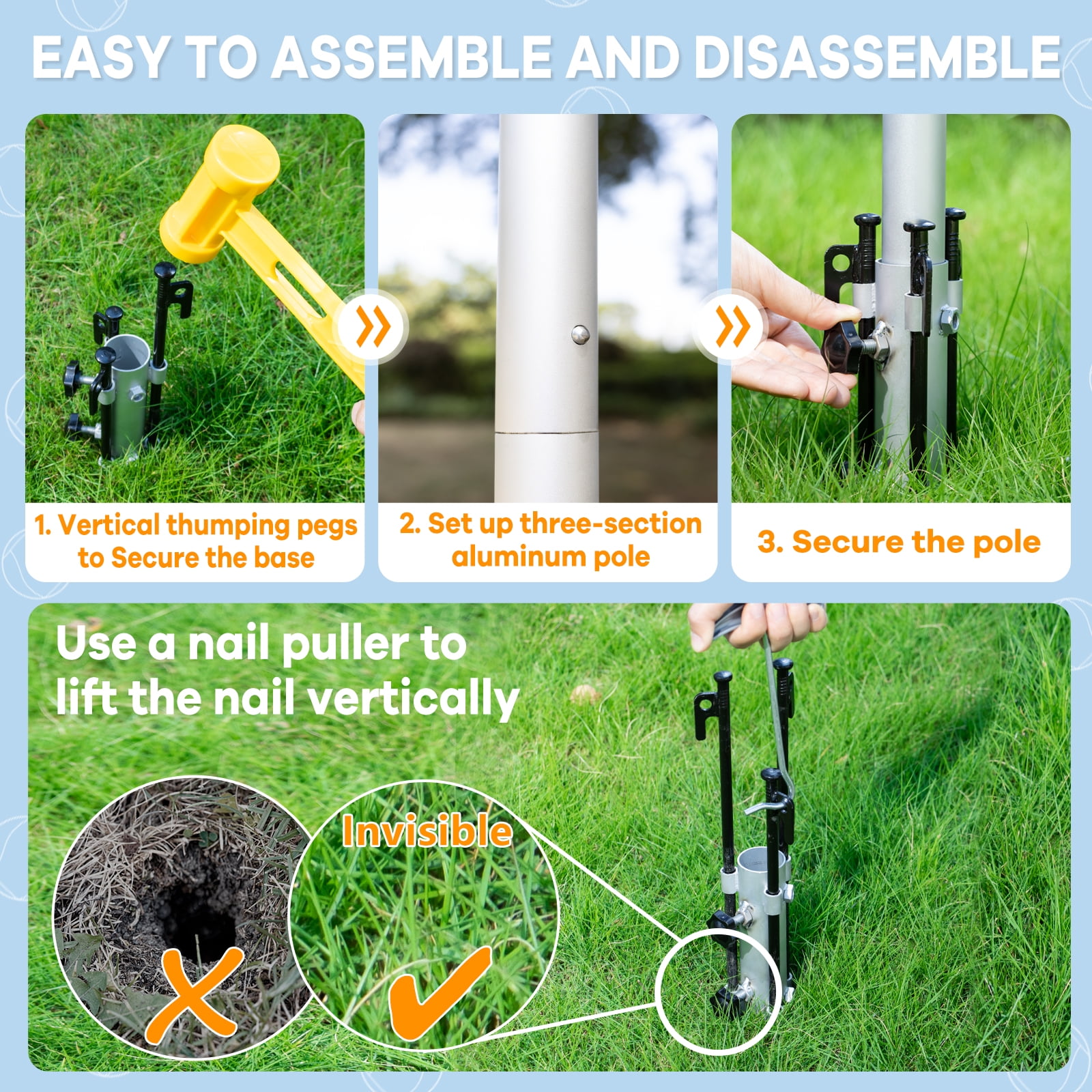 EASY TO ASSEMBLE AND DISASSEMBLE

1. Vertical thumping pegs to Secure the base

2. Set up three-section aluminum pole

3. Secure the pole

Use a nail puller to lift the nail vertically

Invisible