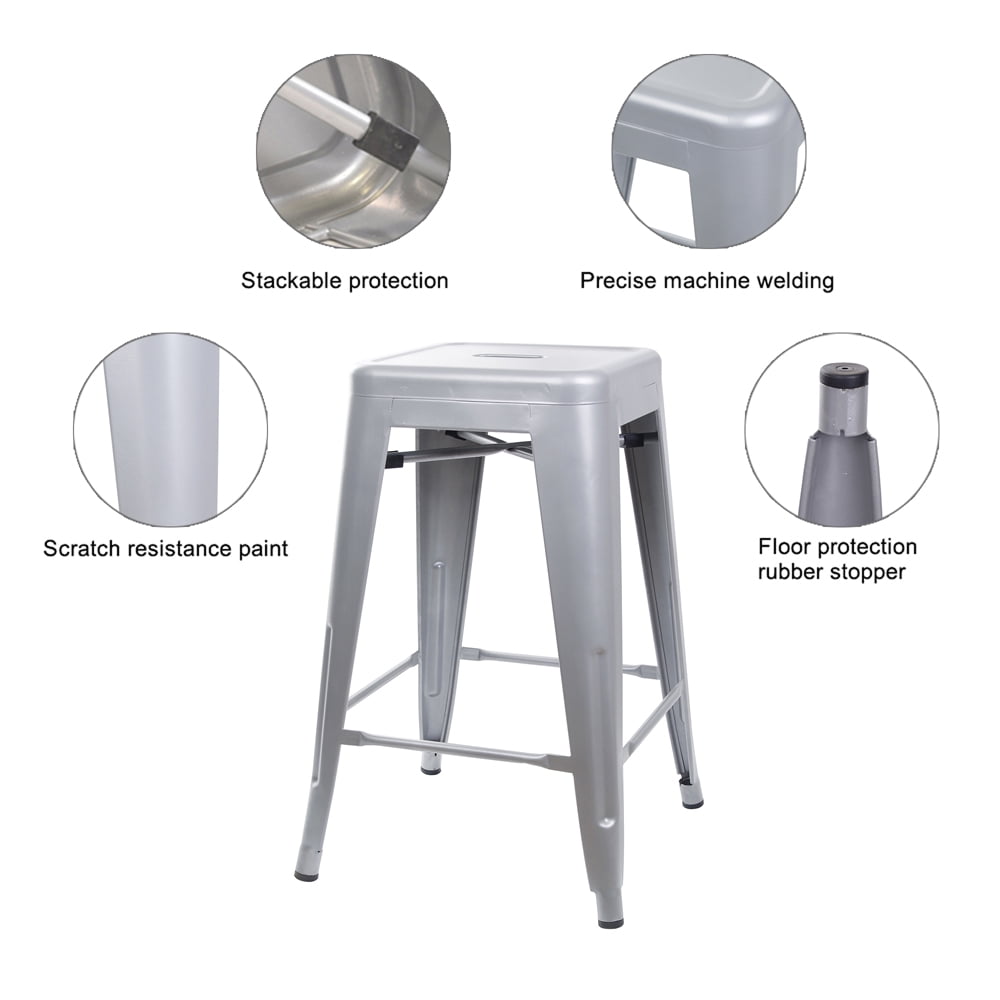 Stackable protection

Precise machine welding

Scratch resistance paint

Floor protection rubber stopper