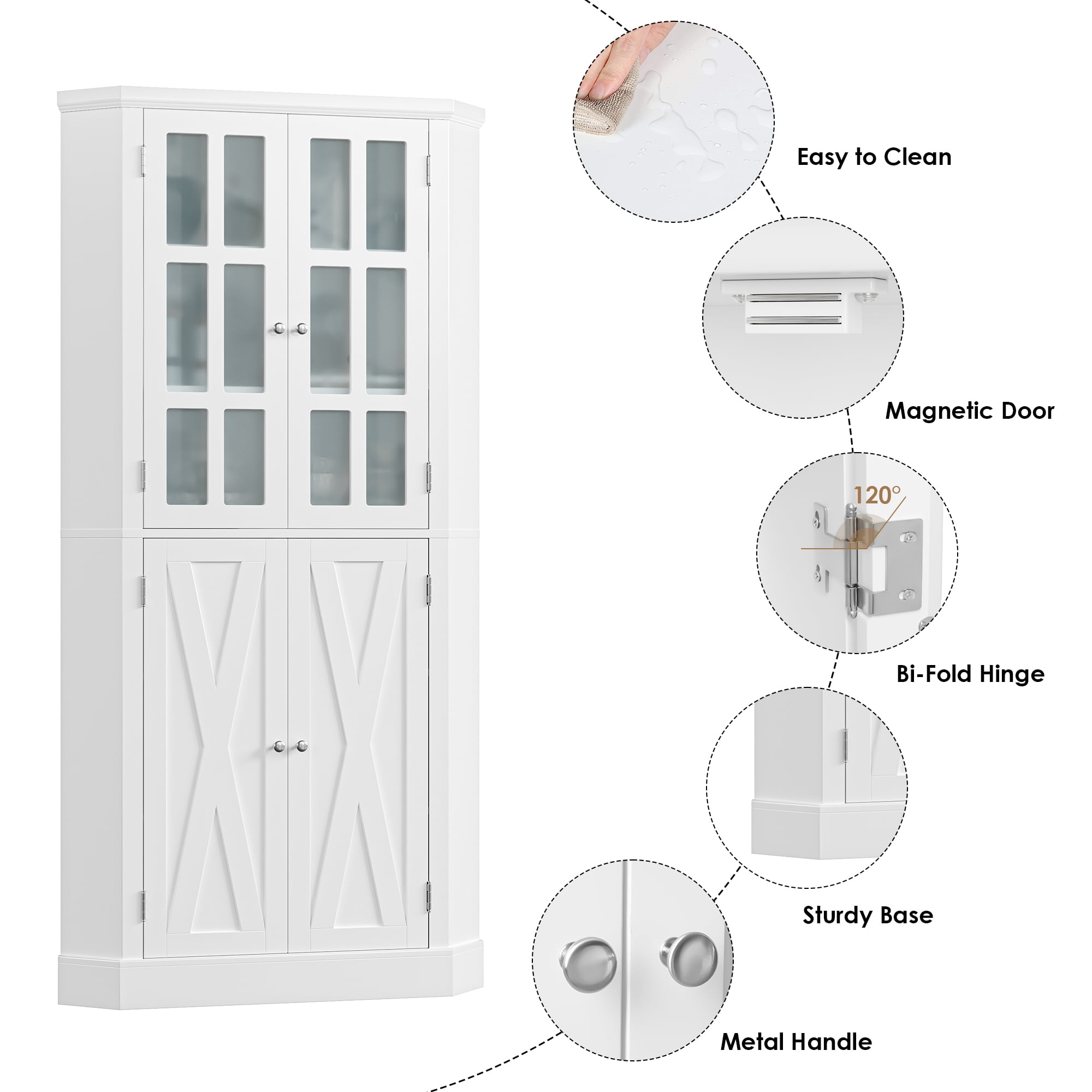 Easy to Clean

Magnetic Door

120°

Bi-Fold Hinge

Sturdy Base

Metal Handle