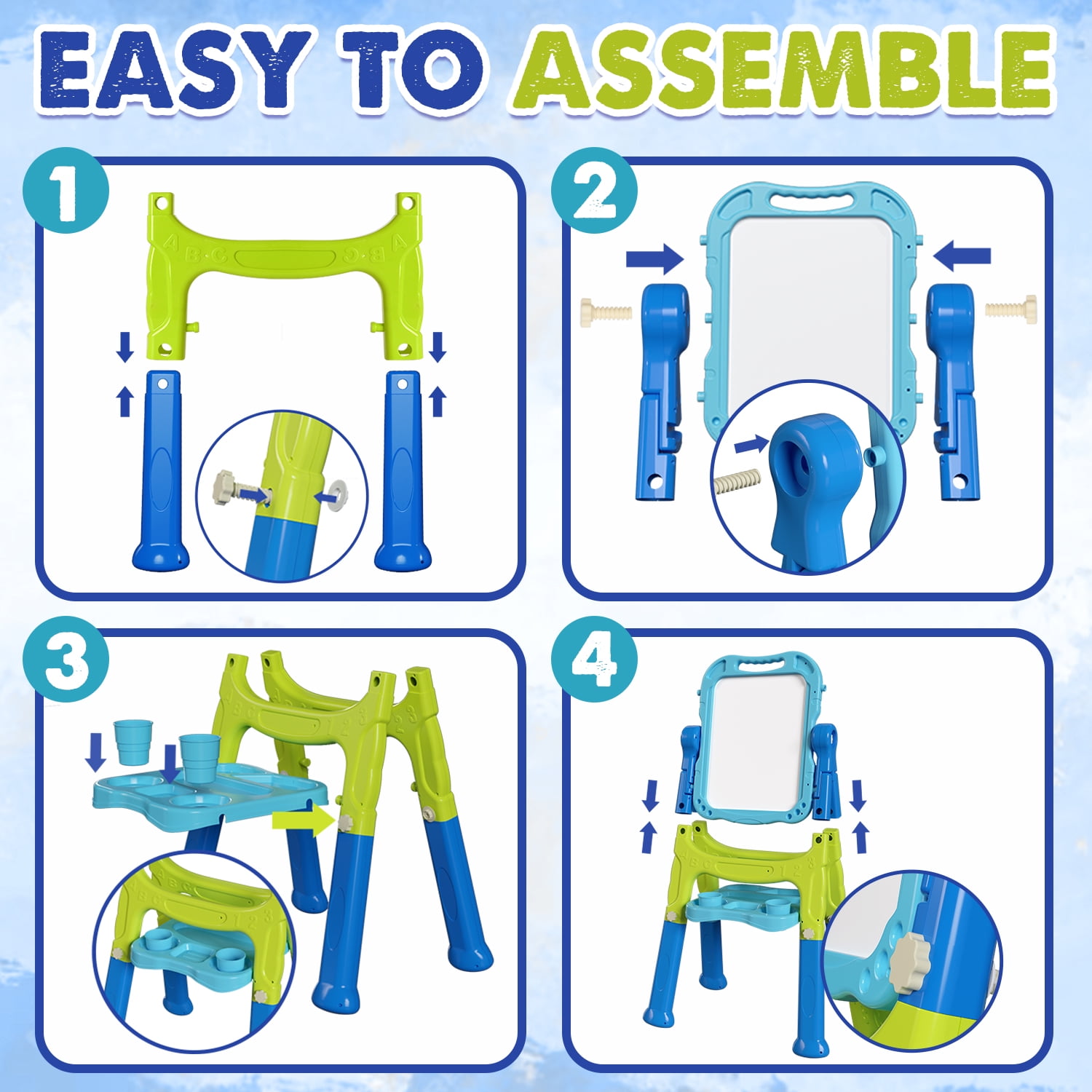 EASY TO ASSEMBLE

1

A B C

C B A

2

3

A B C 1 2 3

A B C 1 2 3

4

A B C 1 2 3