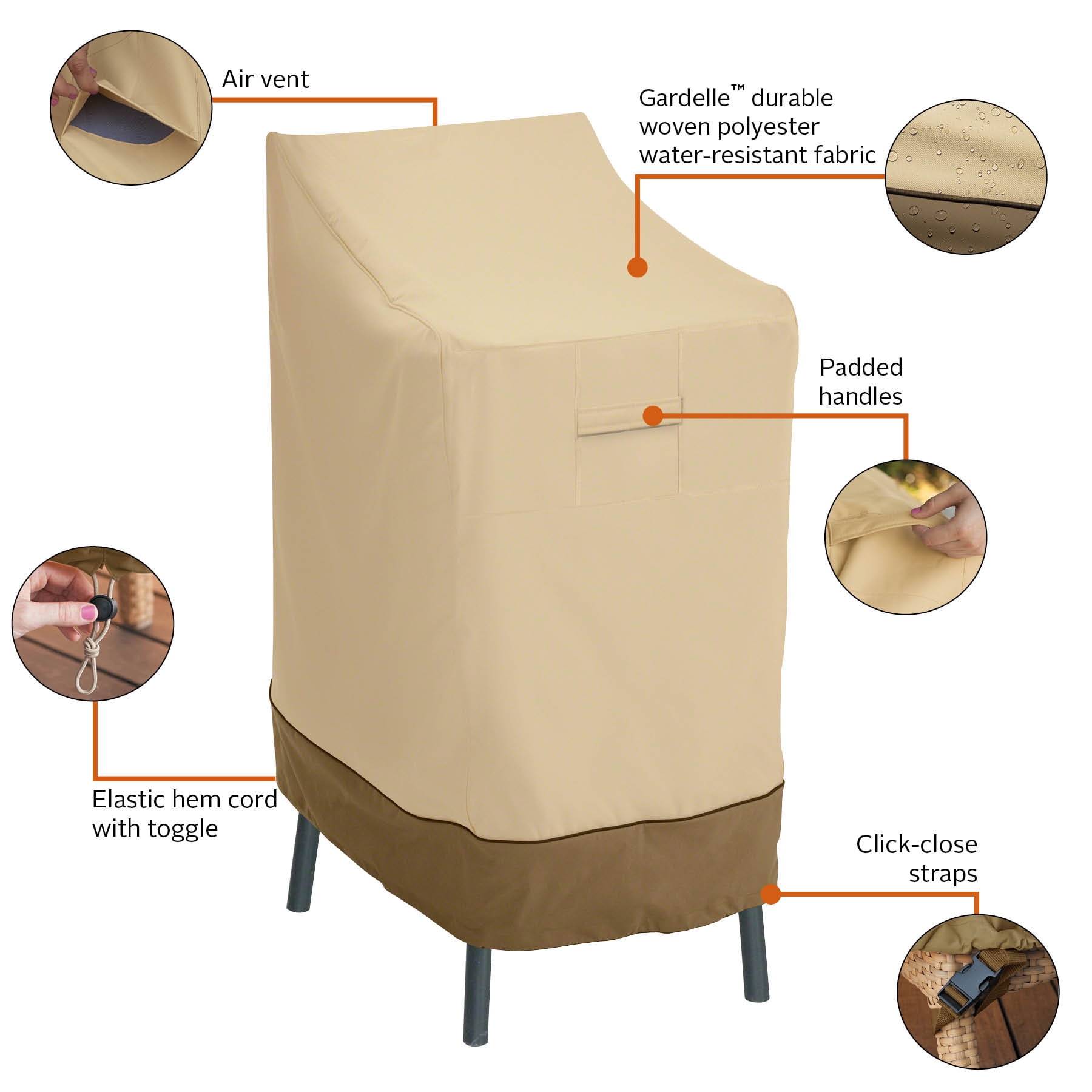 Air vent

Gardelle™ durable woven polyester water-resistant fabric

Padded handles

Elastic hem cord with toggle

Click-close straps