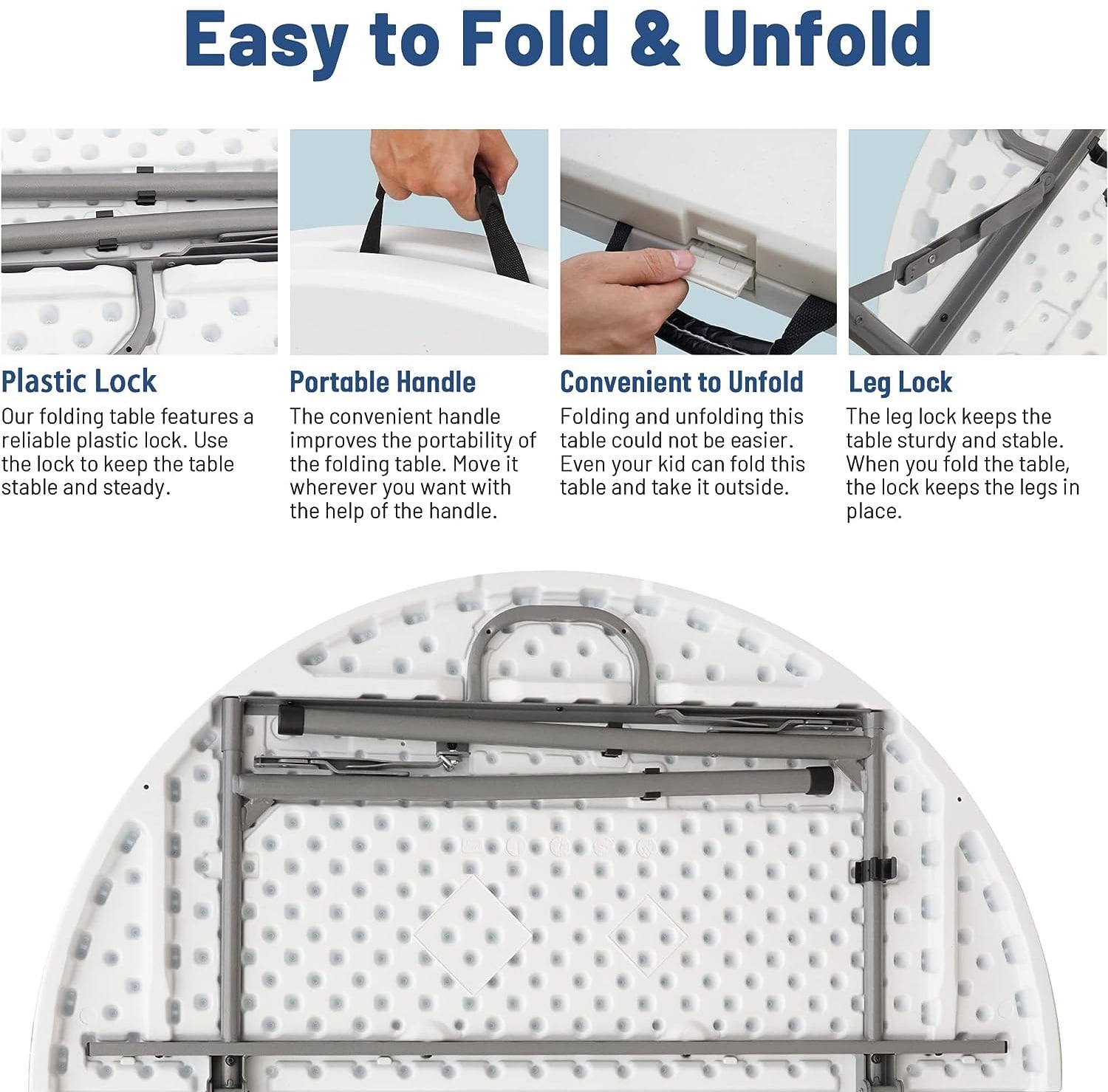 Easy to Fold & Unfold

Plastic Lock
Our folding table features a reliable plastic lock. Use the lock to keep the table stable and steady.

Portable Handle
The convenient handle improves the portability of the folding table. Move it wherever you want with the help of the handle.

Convenient to Unfold
Folding and unfolding this table could not be easier. Even your kid can fold this table and take it outside.

Leg Lock
The leg lock keeps the table sturdy and stable. When you fold the table, the lock keeps the legs in place.