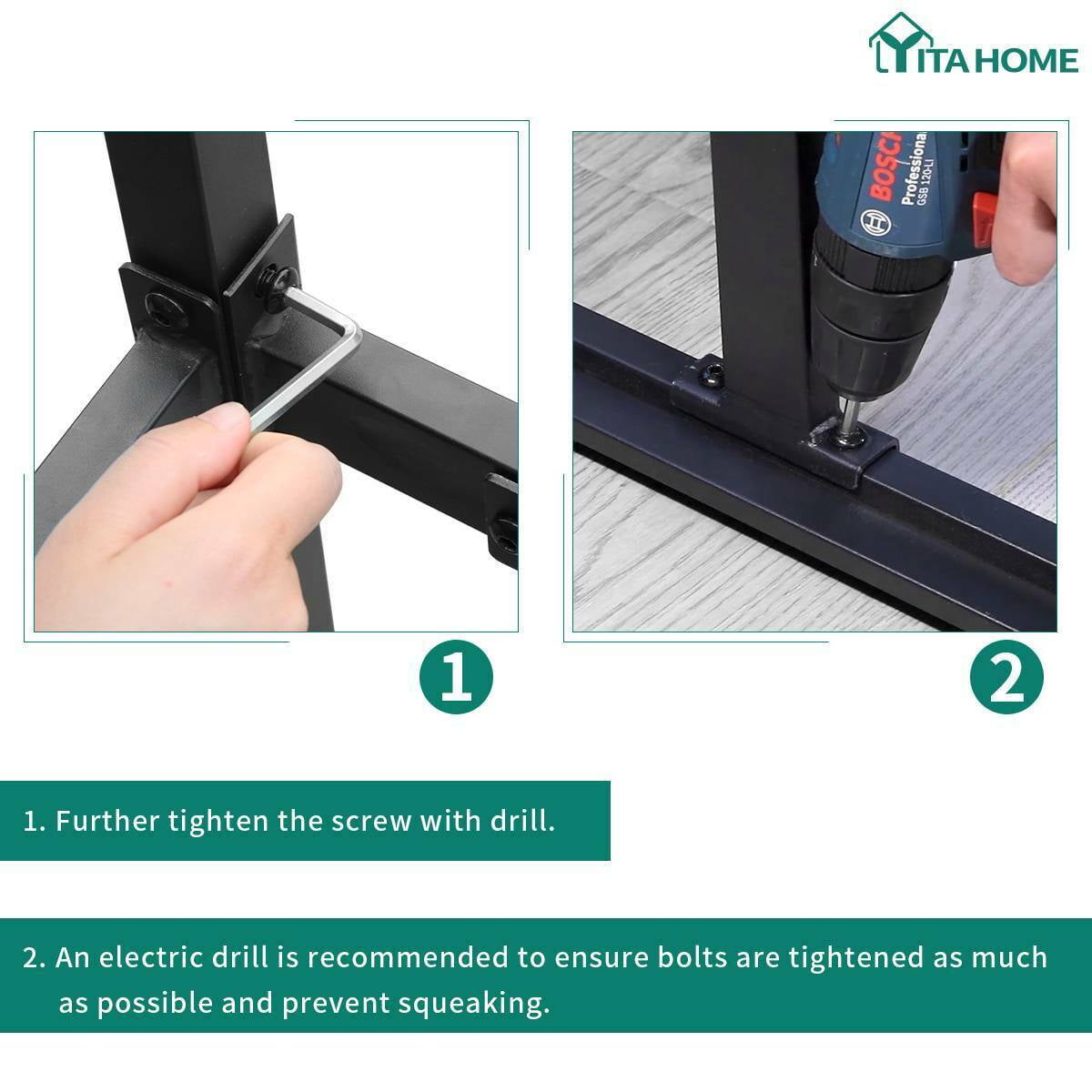 YITAHOME

BOSCH
Professional
GSB 120-LI

1

2

1. Further tighten the screw with drill.

2. An electric drill is recommended to ensure bolts are tightened as much as possible and prevent squeaking.