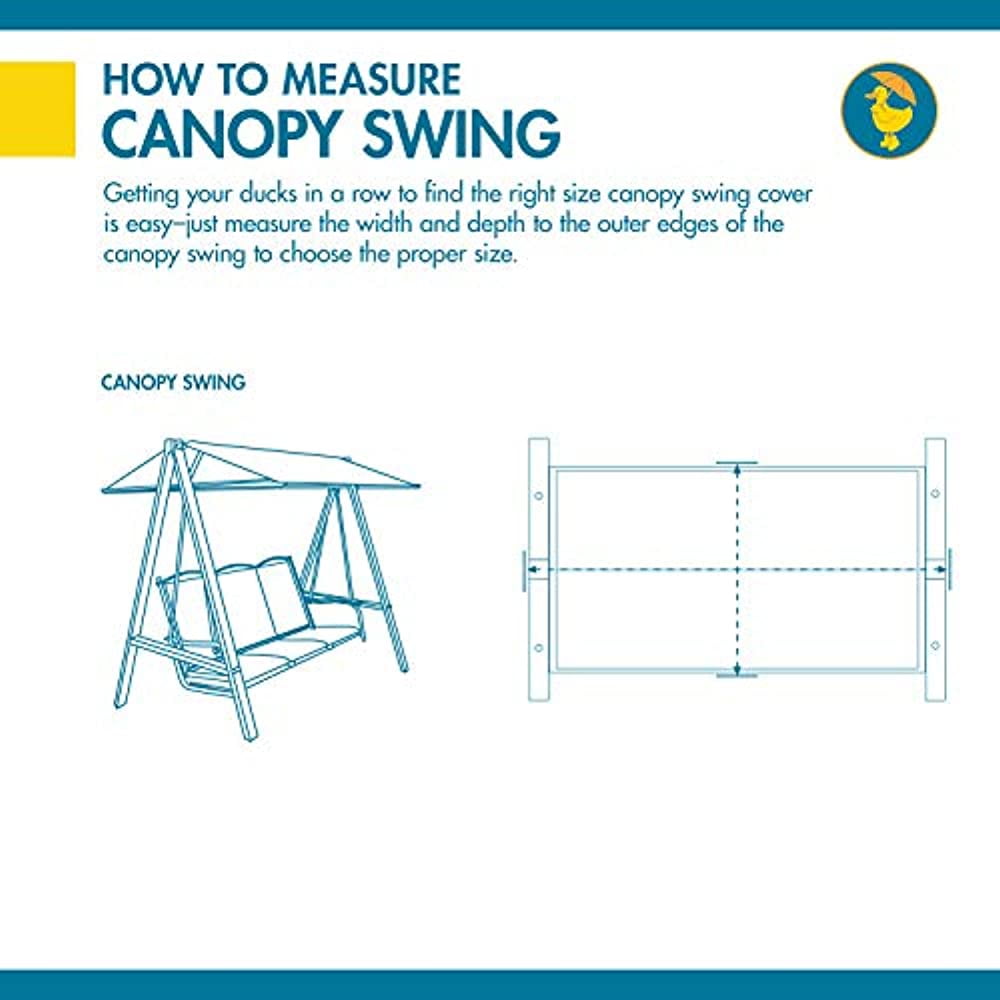 HOW TO MEASURE
CANOPY SWING

Getting your ducks in a row to find the right size canopy swing cover is easy–just measure the width and depth to the outer edges of the canopy swing to choose the proper size.

CANOPY SWING