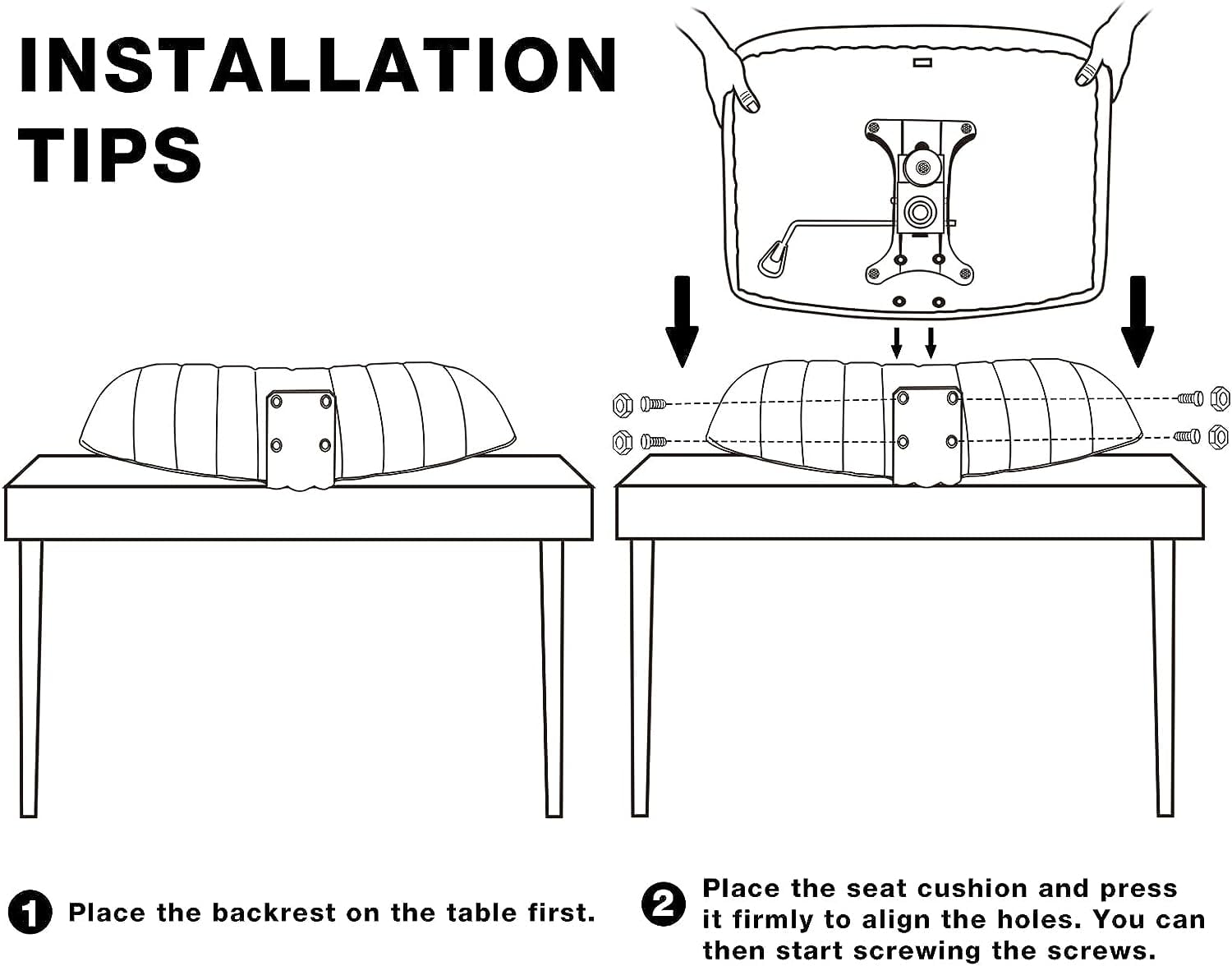 INSTALLATION TIPS

1 Place the backrest on the table first.

2 Place the seat cushion and press it firmly to align the holes. You can then start screwing the screws.