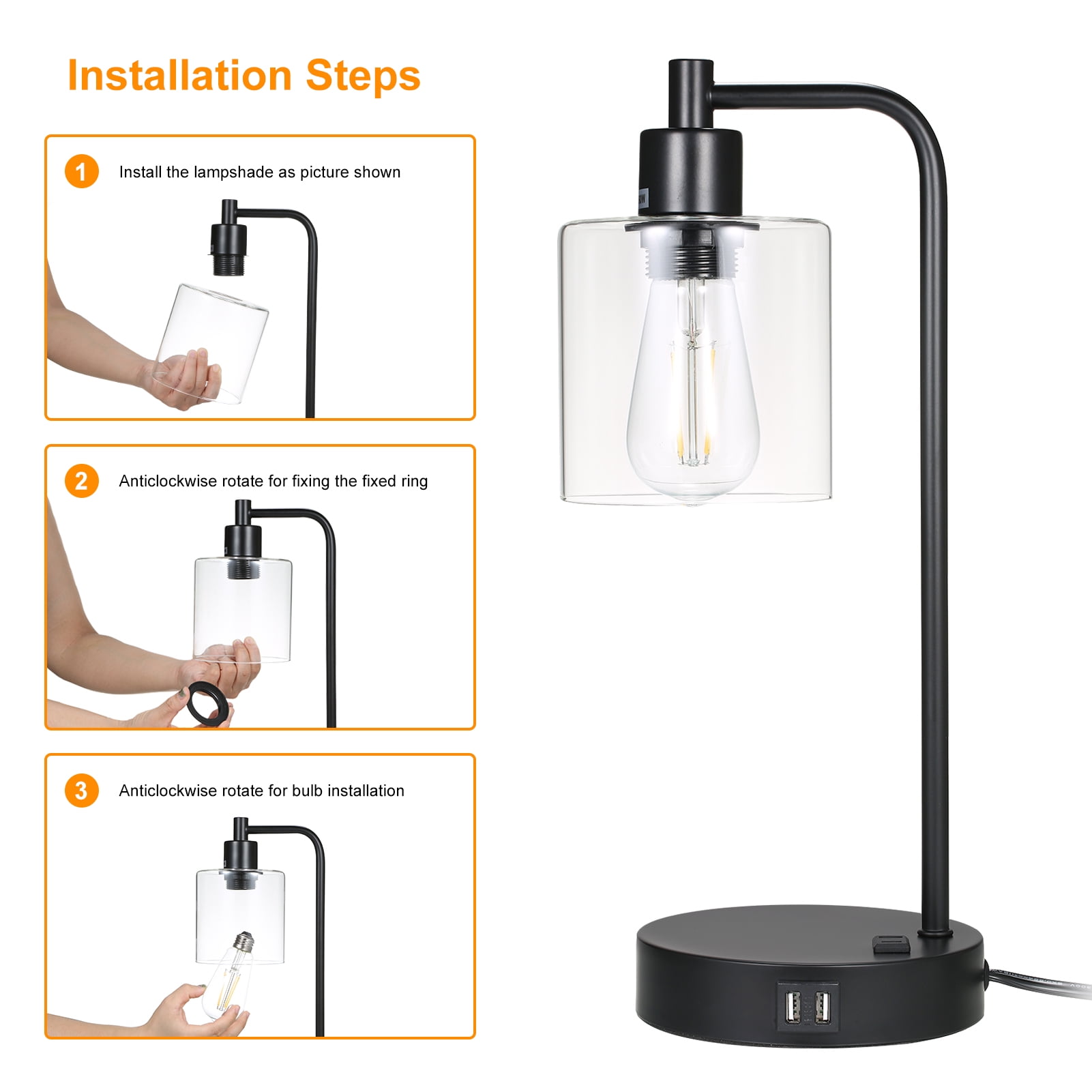 Installation Steps

1 Install the lampshade as picture shown

2 Anticlockwise rotate for fixing the fixed ring

3 Anticlockwise rotate for bulb installation