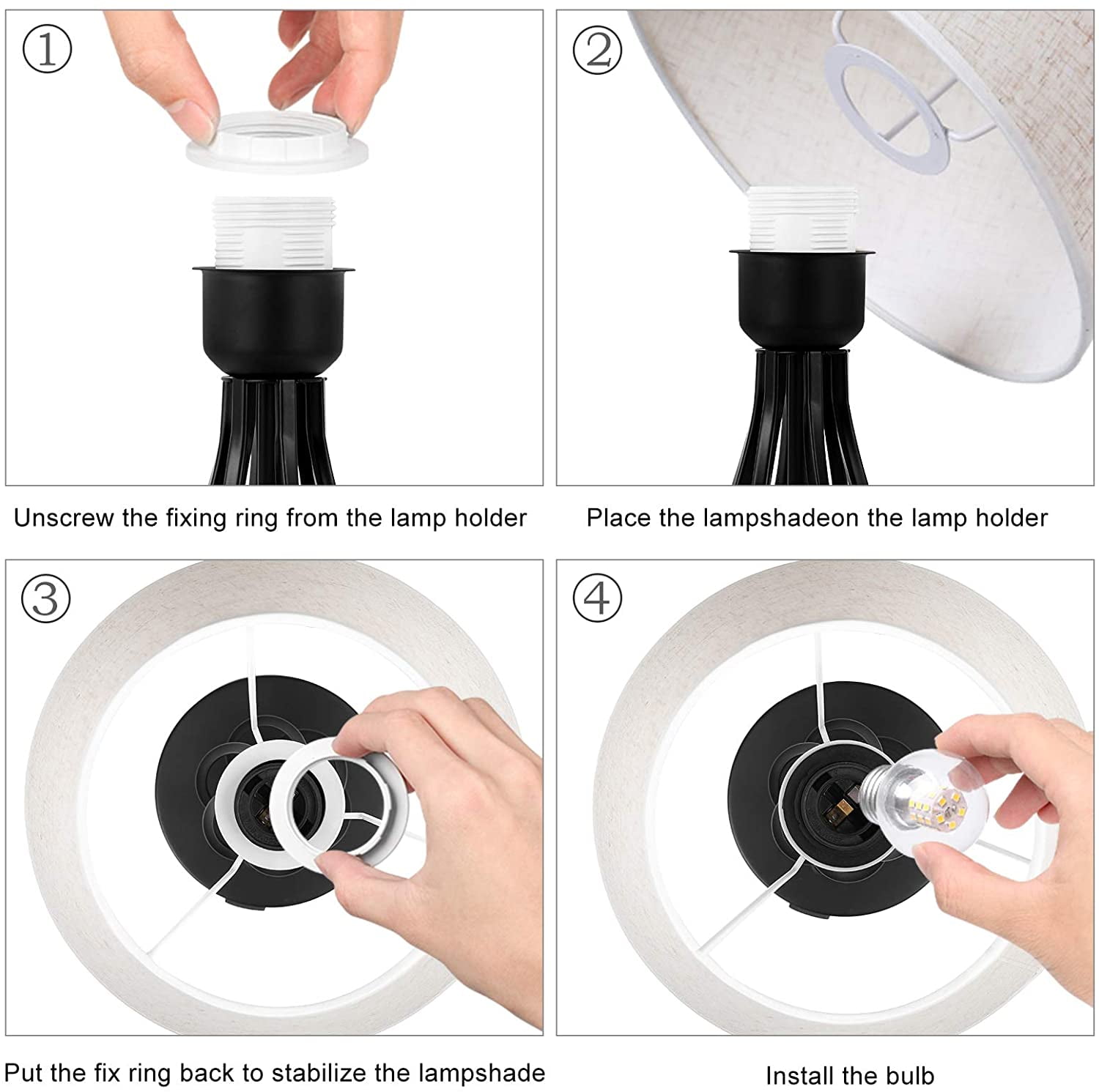 ①

Unscrew the fixing ring from the lamp holder

②

Place the lampshadeon the lamp holder

③

Put the fix ring back to stabilize the lampshade

④

Install the bulb