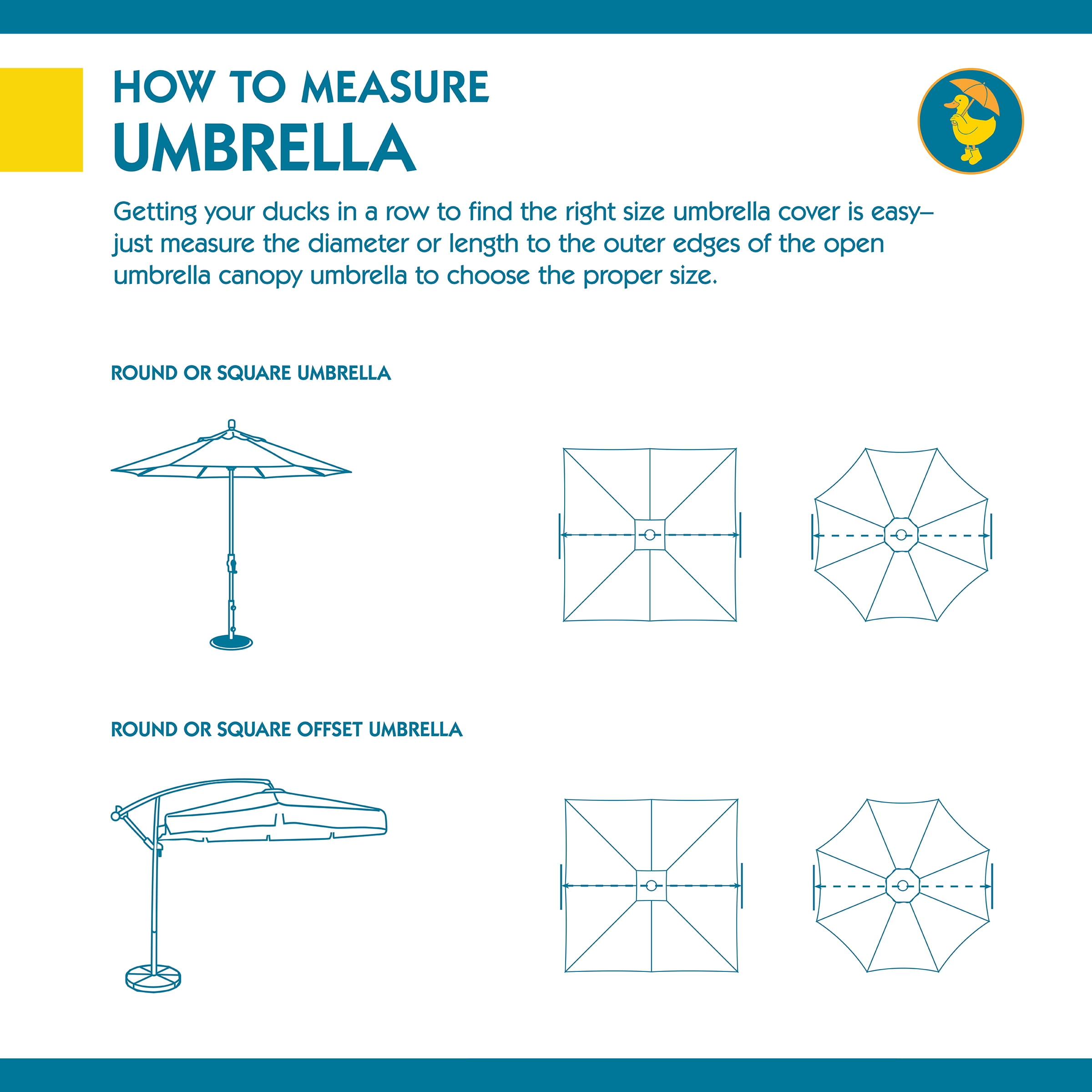 HOW TO MEASURE
UMBRELLA

Getting your ducks in a row to find the right size umbrella cover is easy– just measure the diameter or length to the outer edges of the open umbrella canopy umbrella to choose the proper size.

ROUND OR SQUARE UMBRELLA

ROUND OR SQUARE OFFSET UMBRELLA