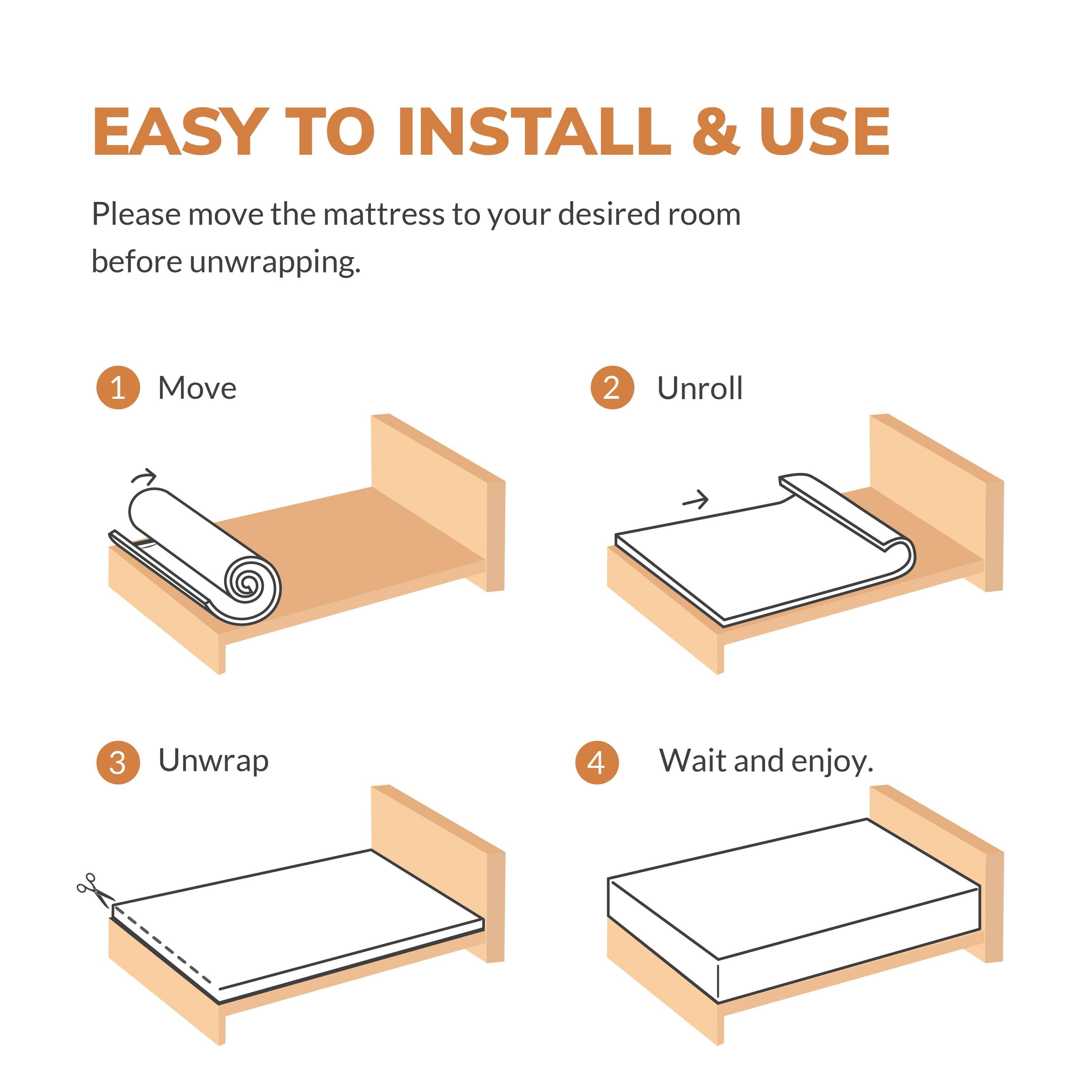 EASY TO INSTALL & USE

Please move the mattress to your desired room before unwrapping.

1 Move

2 Unroll

3 Unwrap

4 Wait and enjoy.