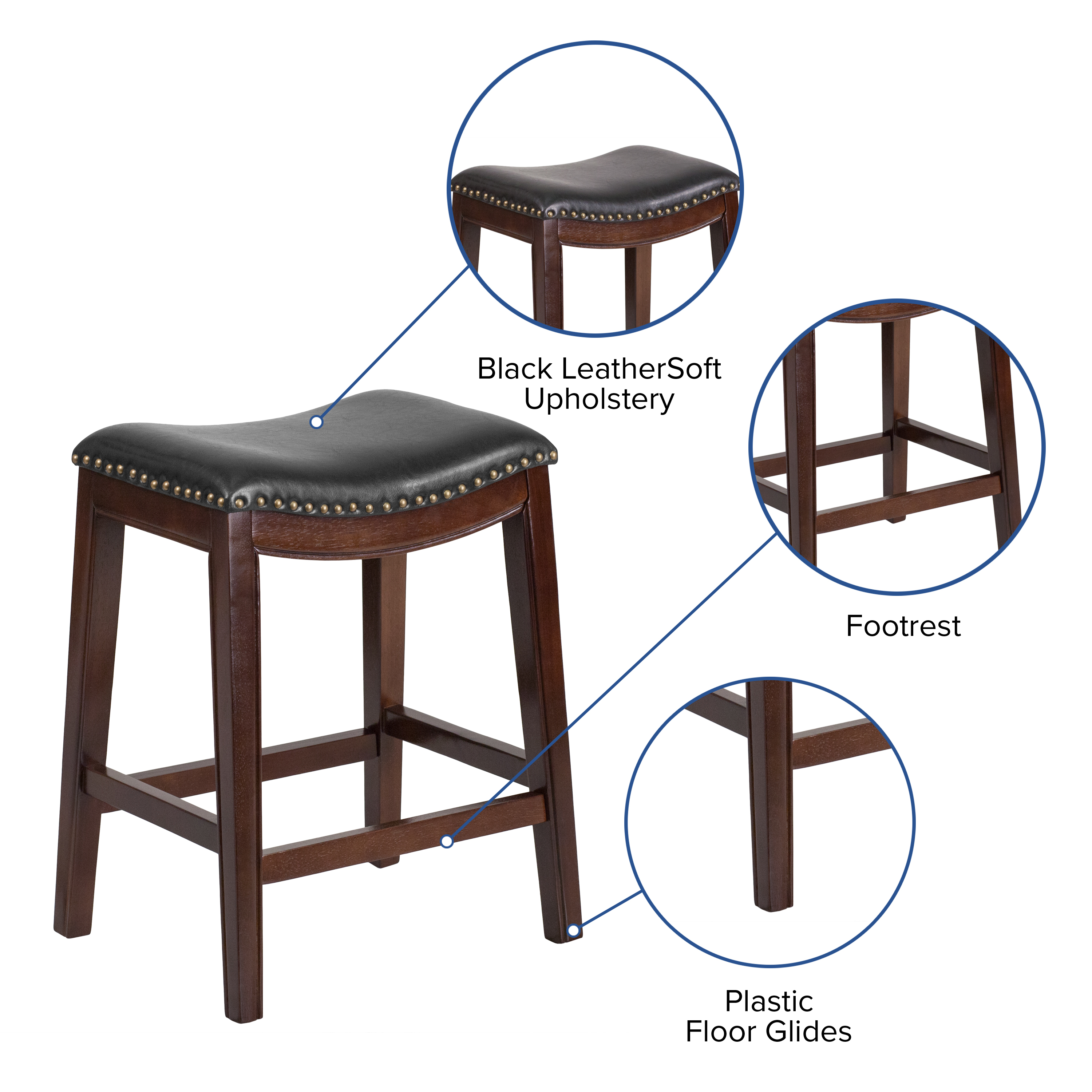 Black LeatherSoft Upholstery

Footrest

Plastic Floor Glides