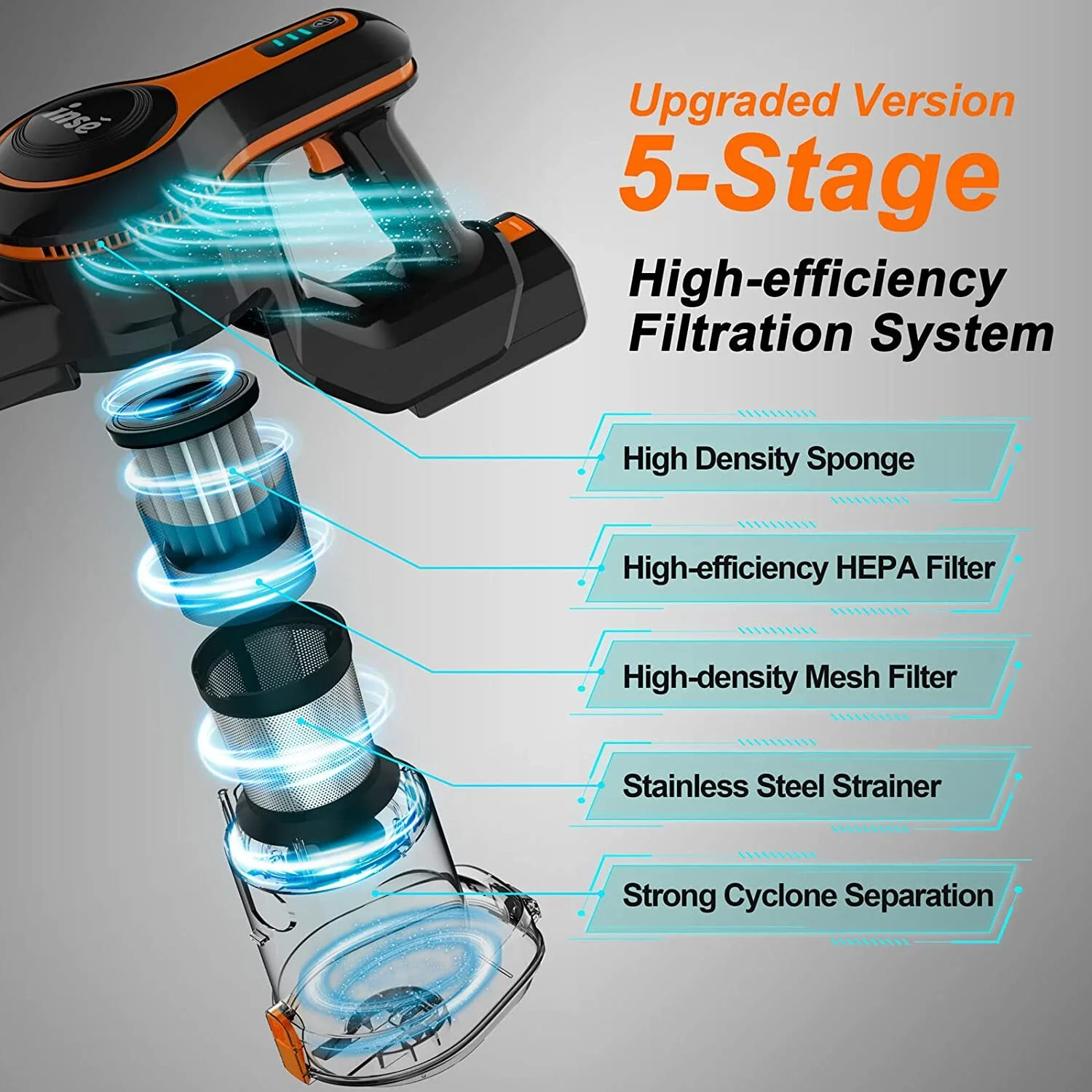 inse

Upgraded Version
5-Stage
High-efficiency Filtration System

High Density Sponge

High-efficiency HEPA Filter

High-density Mesh Filter

Stainless Steel Strainer

Strong Cyclone Separation