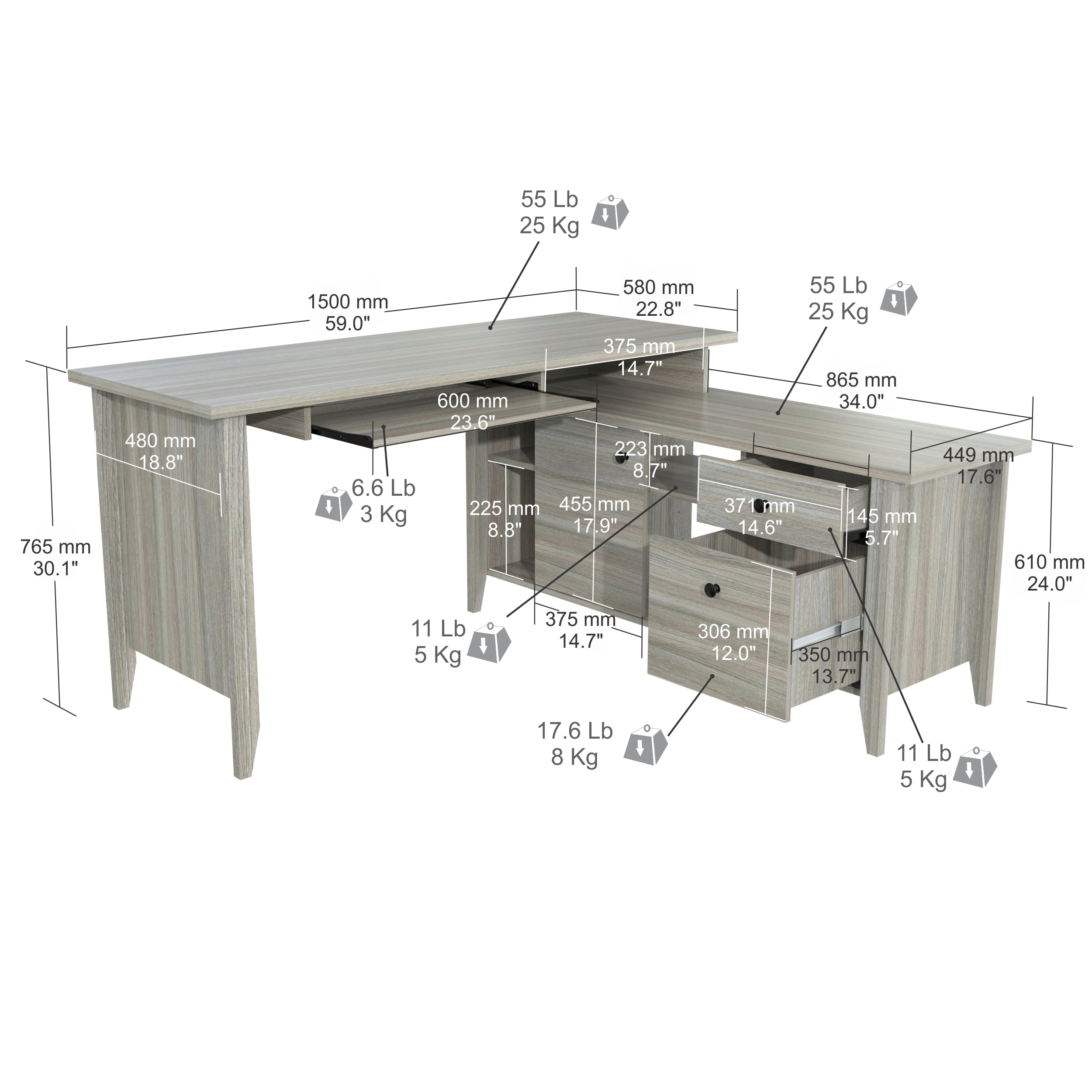 55 Lb
25 Kg

1500 mm
59.0"

580 mm
22.8"

55 Lb
25 Kg

375 mm
14.7"

865 mm
34.0"

600 mm
23.6"

480 mm
18.8"

223 mm
8.7"

449 mm
17.6"

6.6 Lb
3 Kg

225 mm
8.8"

455 mm
17.9"

371 mm
14.6"

145 mm
5.7"

765 mm
30.1"

610 mm
24.0"

11 Lb
5 Kg

375 mm
14.7"

306 mm
12.0"

350 mm
13.7"

17.6 Lb
8 Kg

11 Lb
5 Kg