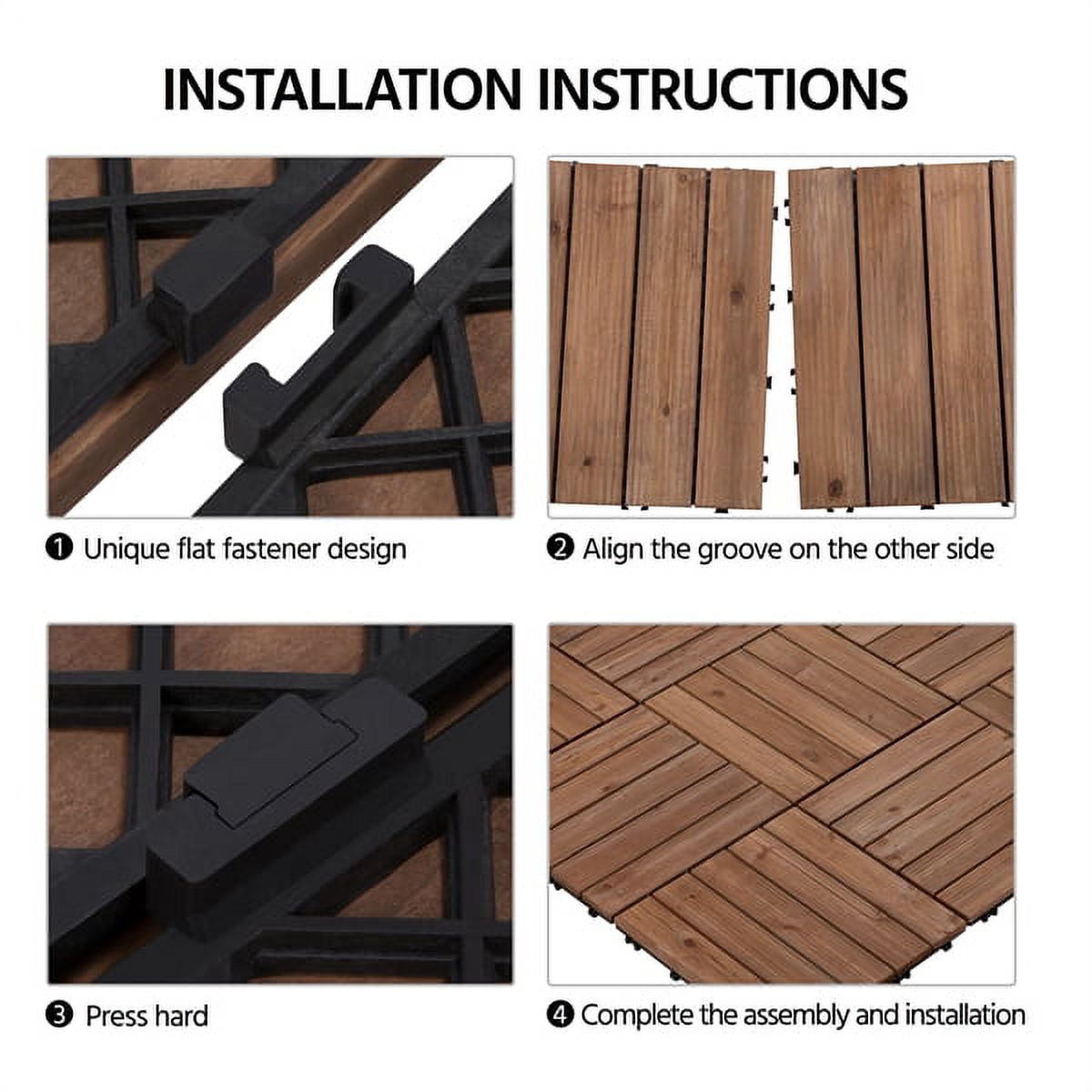 INSTALLATION INSTRUCTIONS

❶ Unique flat fastener design

❷ Align the groove on the other side

❸ Press hard

❹ Complete the assembly and installation