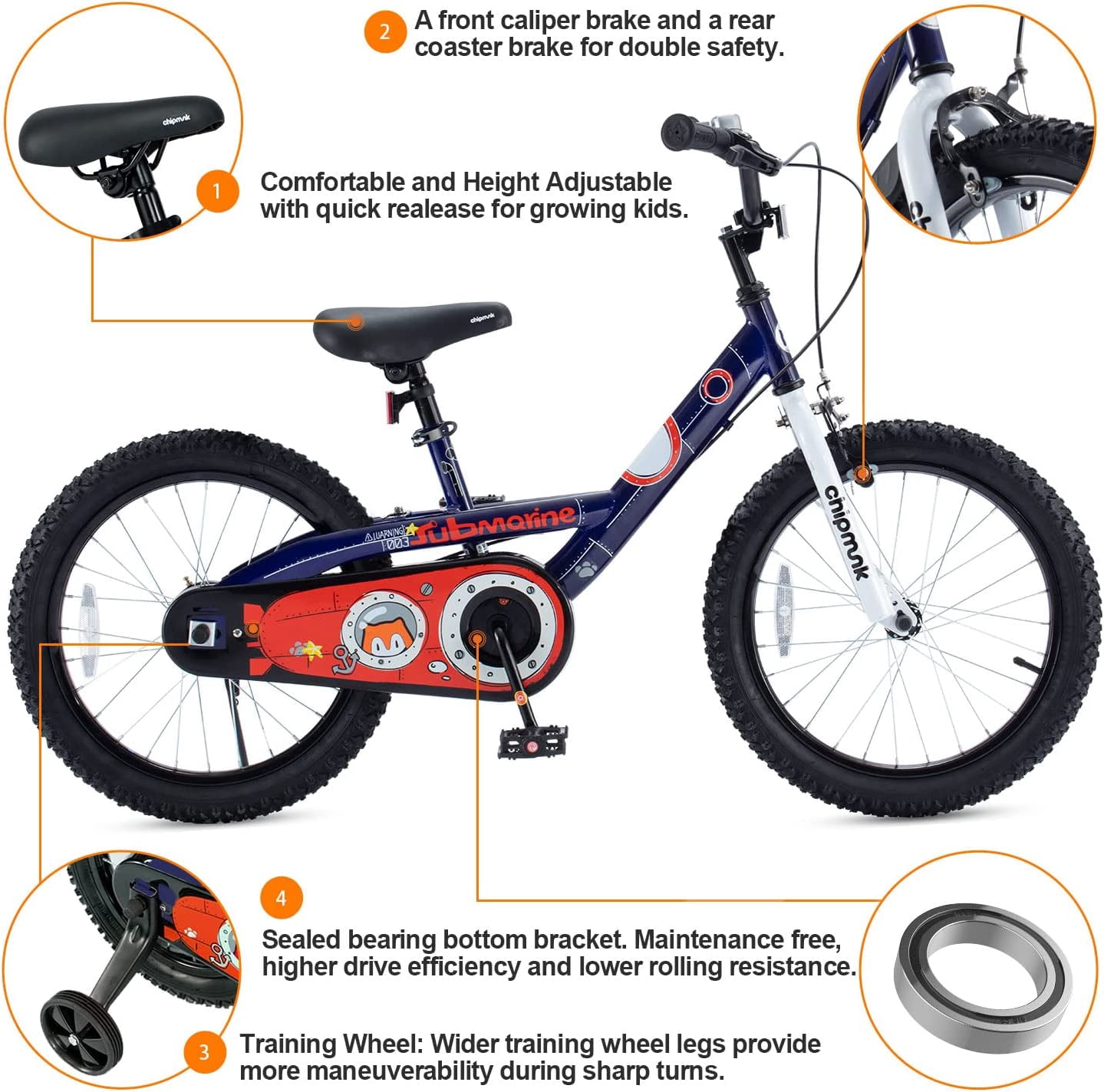 2 A front caliper brake and a rear coaster brake for double safety.

chipmunk

1 Comfortable and Height Adjustable with quick realease for growing kids.

chipmunk

WARNING 003 Submarine

chipmunk

4 Sealed bearing bottom bracket. Maintenance free, higher drive efficiency and lower rolling resistance.

3 Training Wheel: Wider training wheel legs provide more maneuverability during sharp turns.