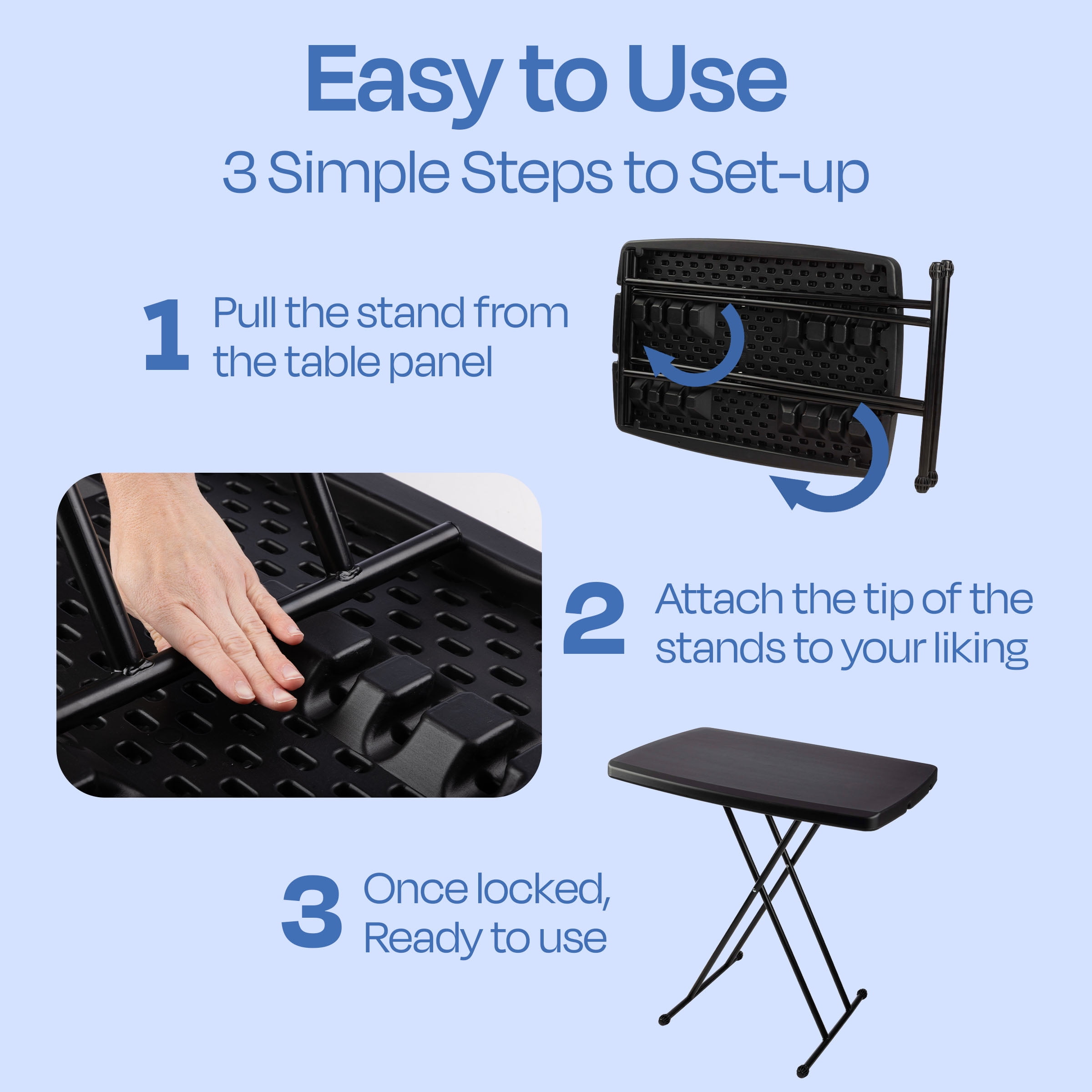 Easy to Use

3 Simple Steps to Set-up

1 Pull the stand from the table panel

2 Attach the tip of the stands to your liking

3 Once locked, Ready to use