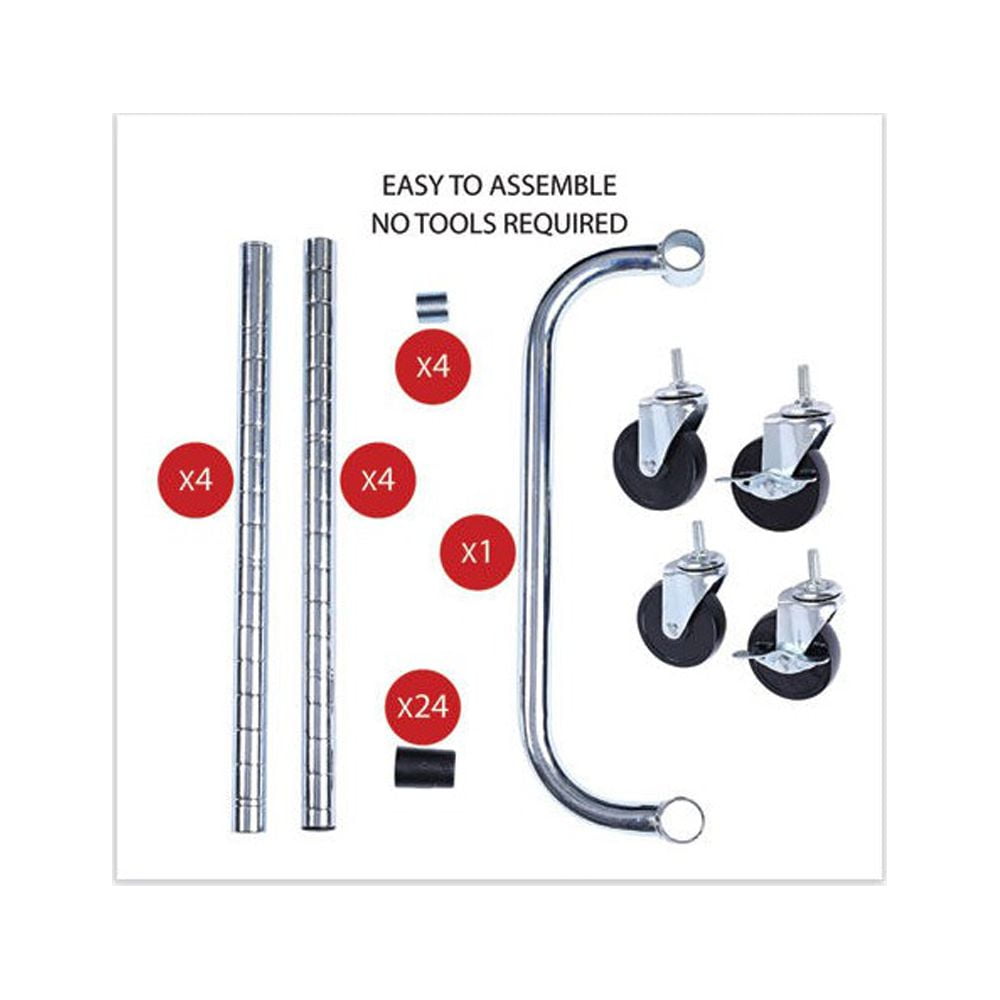 EASY TO ASSEMBLE
NO TOOLS REQUIRED

X4

X4

X4

X1

X24