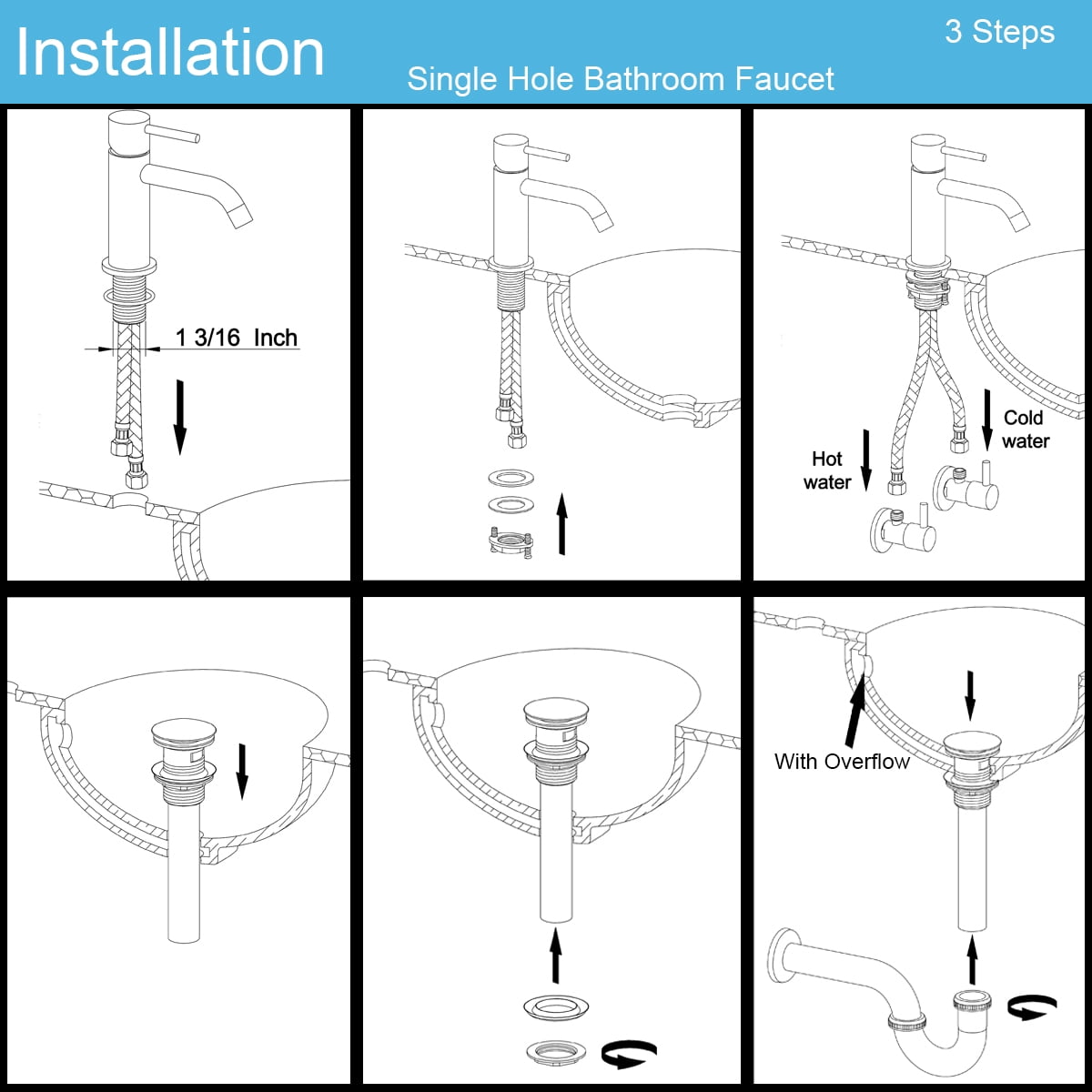 Installation

3 Steps

Single Hole Bathroom Faucet

1 3/16 Inch

Hot water

Cold water

With Overflow