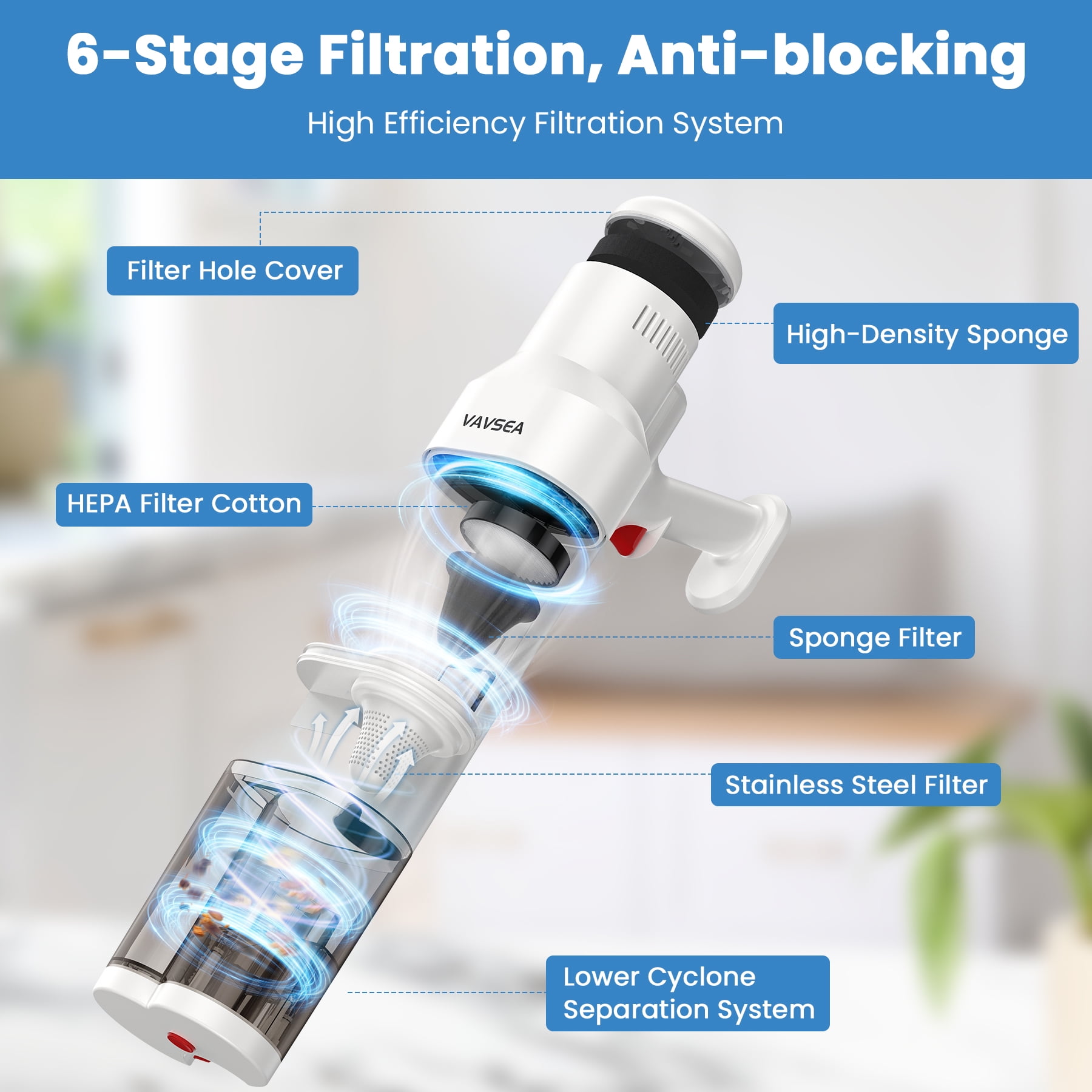 6-Stage Filtration, Anti-blocking

High Efficiency Filtration System

Filter Hole Cover

High-Density Sponge

VAVSEA

HEPA Filter Cotton

Sponge Filter

Stainless Steel Filter

Lower Cyclone Separation System